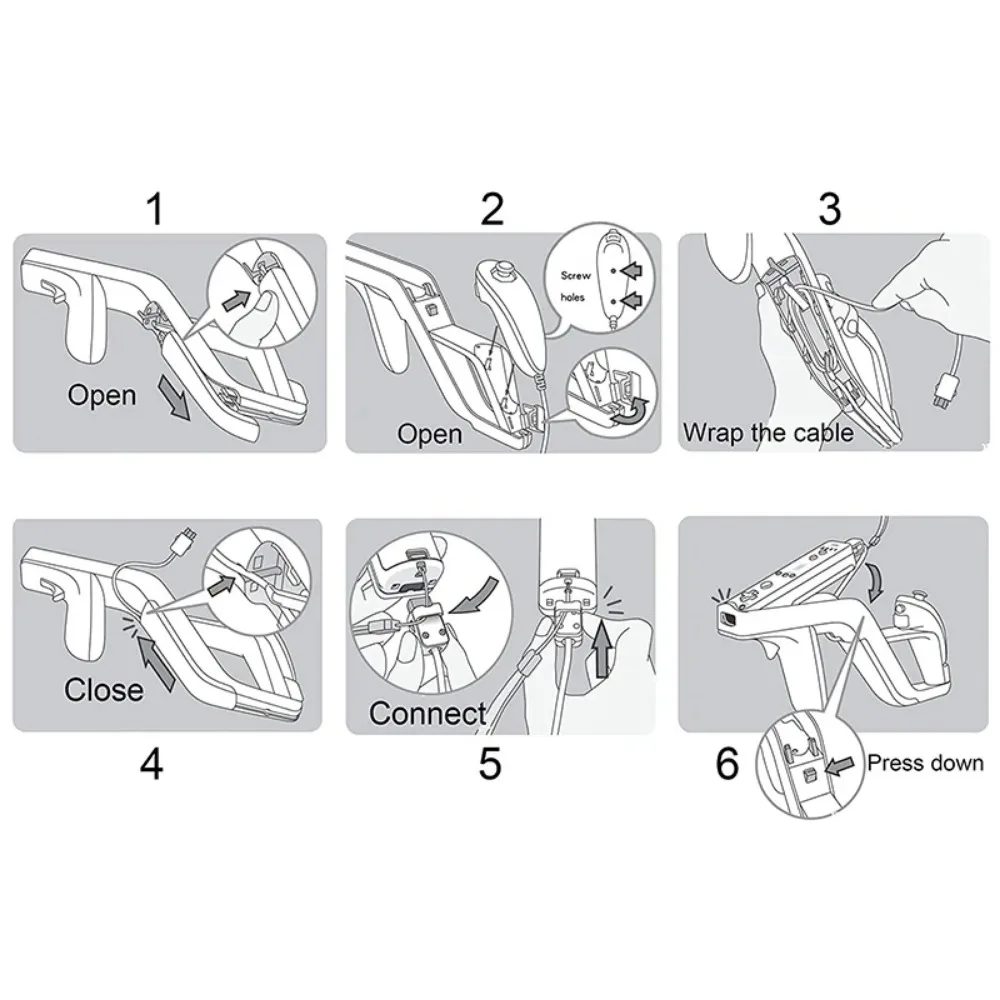 1

Open

2

Screw holes

Open

3

Wrap the cable

Close

4

Connect

5

6

Press down