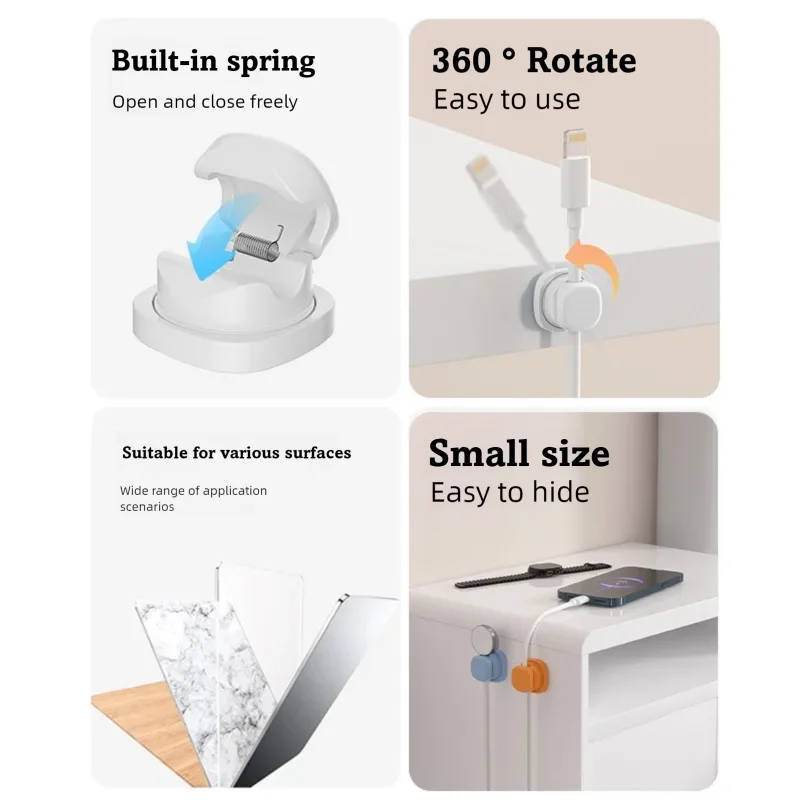 Built-in spring

Open and close freely

360 ° Rotate

Easy to use

Suitable for various surfaces

Wide range of application scenarios

Small size

Easy to hide