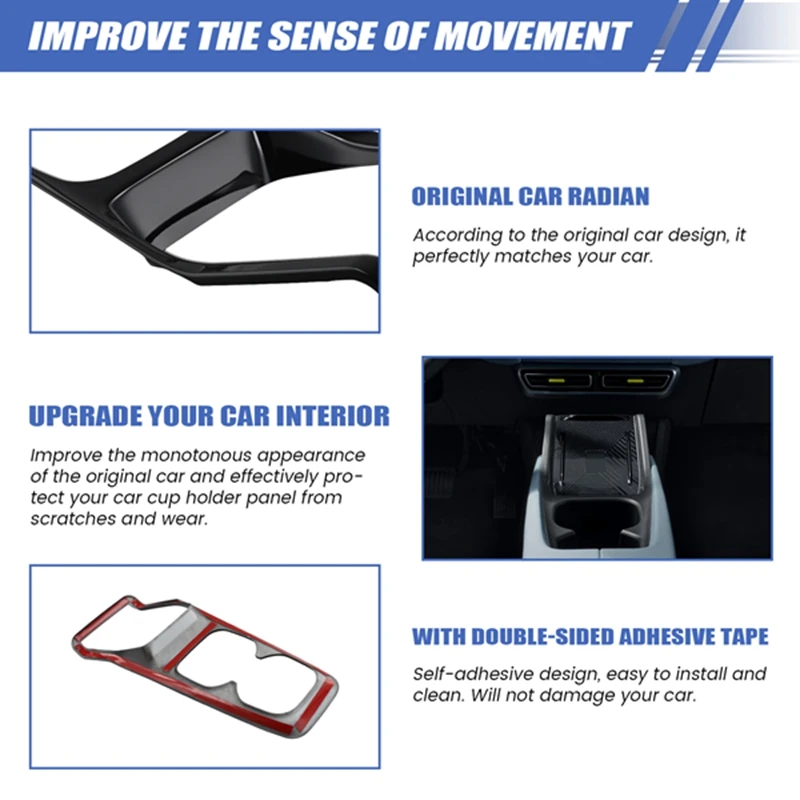 IMPROVE THE SENSE OF MOVEMENT

ORIGINAL CAR RADIAN

According to the original car design, it perfectly matches your car.

UPGRADE YOUR CAR INTERIOR

Improve the monotonous appearance of the original car and effectively protect your car cup holder panel from scratches and wear.

WITH DOUBLE-SIDED ADHESIVE TAPE

Self-adhesive design, easy to install and clean. Will not damage your car.