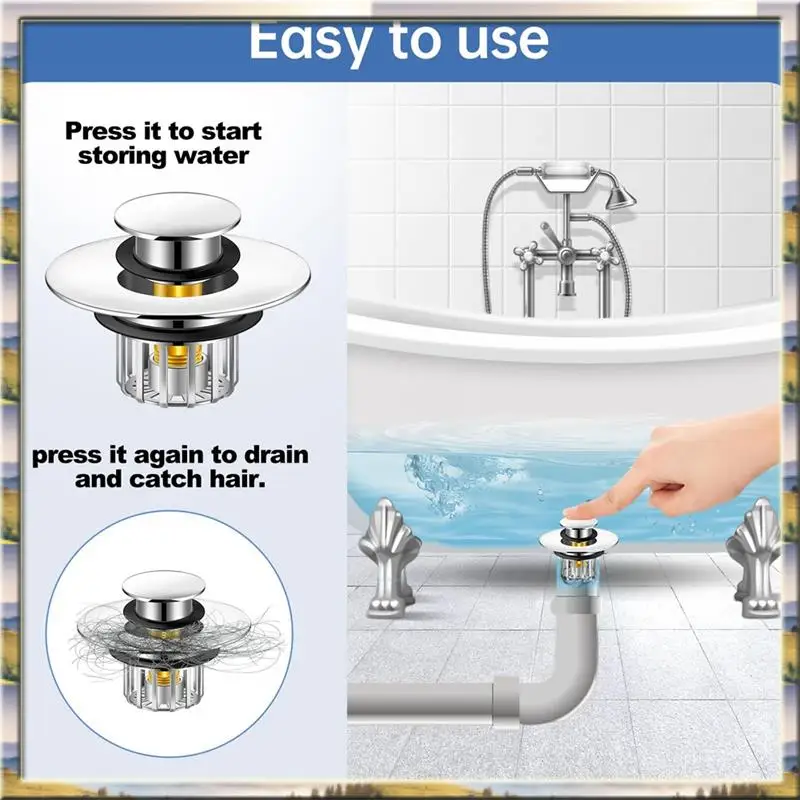 Easy to use

Press it to start storing water

press it again to drain and catch hair.