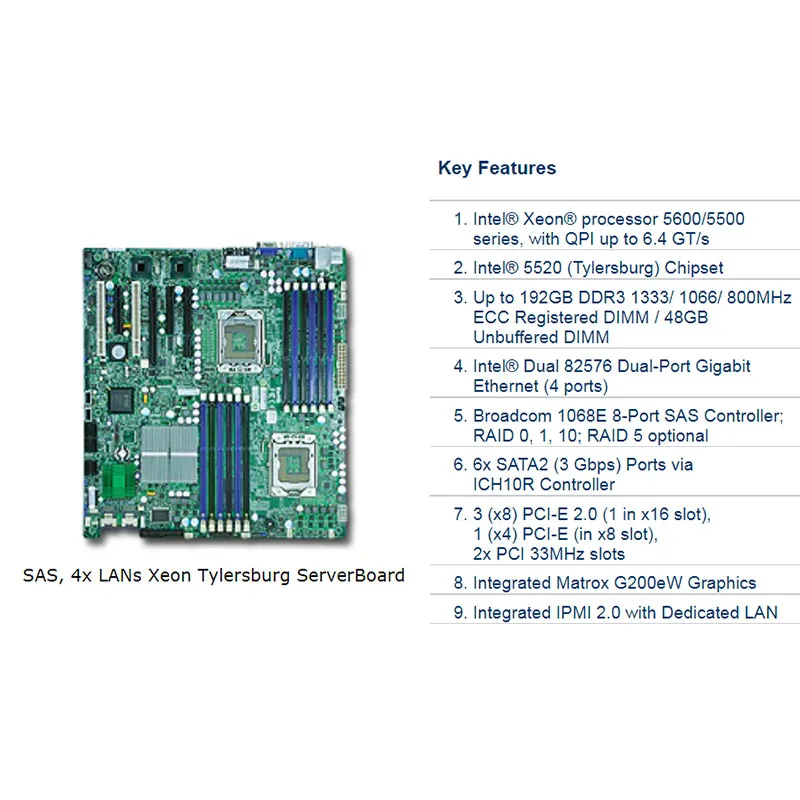 SAS, 4x LANs Xeon Tylersburg ServerBoard

Key Features

1. Intel® Xeon® processor 5600/5500 series, with QPI up to 6.4 GT/s
2. Intel® 5520 (Tylersburg) Chipset
3. Up to 192GB DDR3 1333/ 1066/ 800MHz ECC Registered DIMM / 48GB Unbuffered DIMM
4. Intel® Dual 82576 Dual-Port Gigabit Ethernet (4 ports)
5. Broadcom 1068E 8-Port SAS Controller; RAID 0, 1, 10; RAID 5 optional
6. 6x SATA2 (3 Gbps) Ports via ICH10R Controller
7. 3 (x8) PCI-E 2.0 (1 in x16 slot), 1 (x4) PCI-E (in x8 slot), 2x PCI 33MHz slots
8. Integrated Matrox G200eW Graphics
9. Integrated IPMI 2.0 with Dedicated LAN