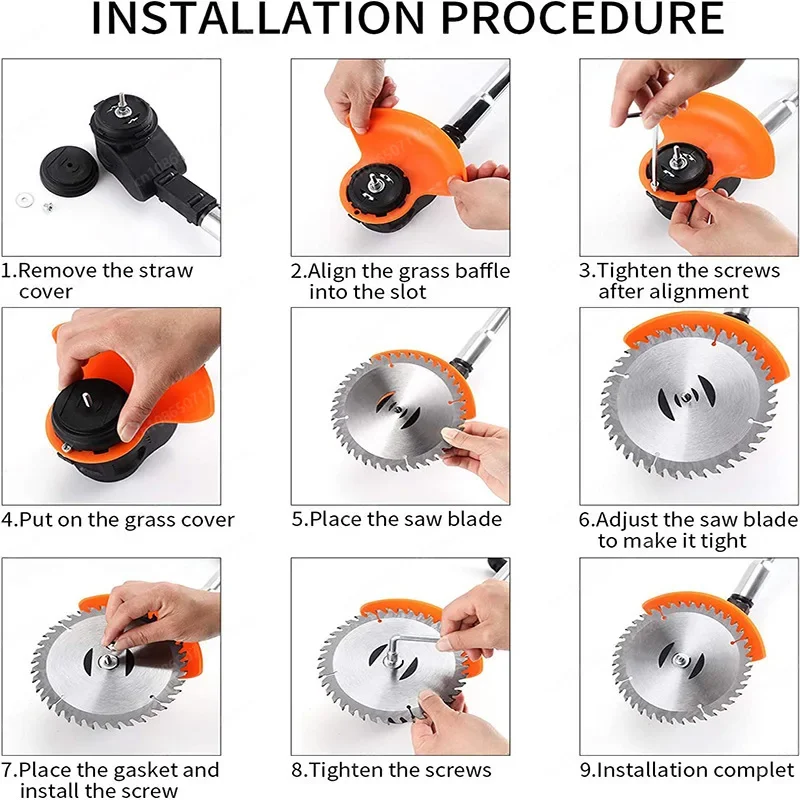 INSTALLATION PROCEDURE

1.Remove the straw cover

2.Align the grass baffle into the slot

3.Tighten the screws after alignment

4.Put on the grass cover

5.Place the saw blade

6.Adjust the saw blade to make it tight

7.Place the gasket and install the screw

8.Tighten the screws

9.Installation complet