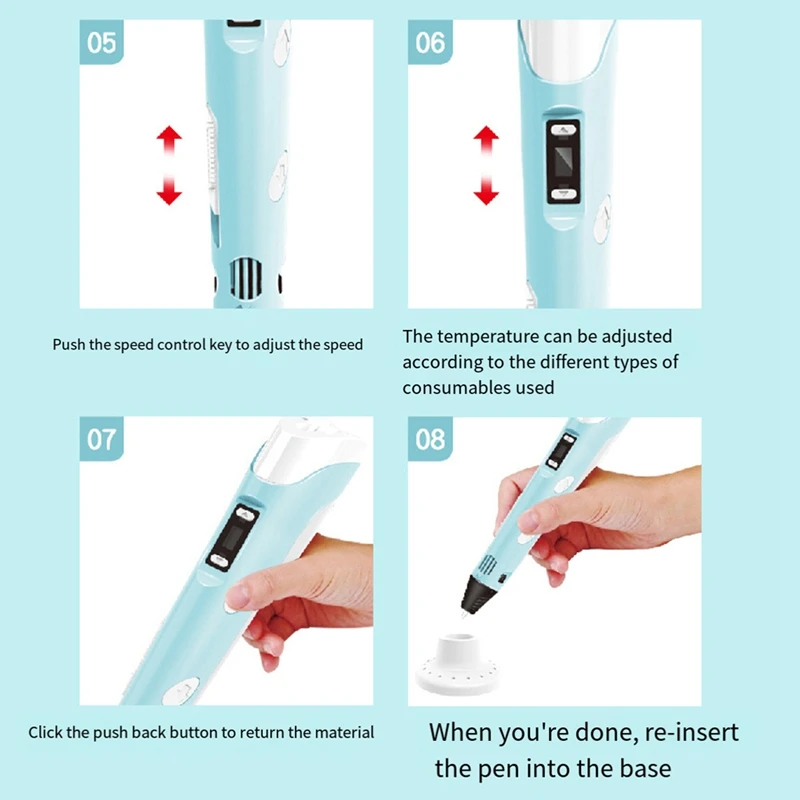 05

Push the speed control key to adjust the speed

06

The temperature can be adjusted according to the different types of consumables used

07

Click the push back button to return the material

08

When you're done, re-insert the pen into the base