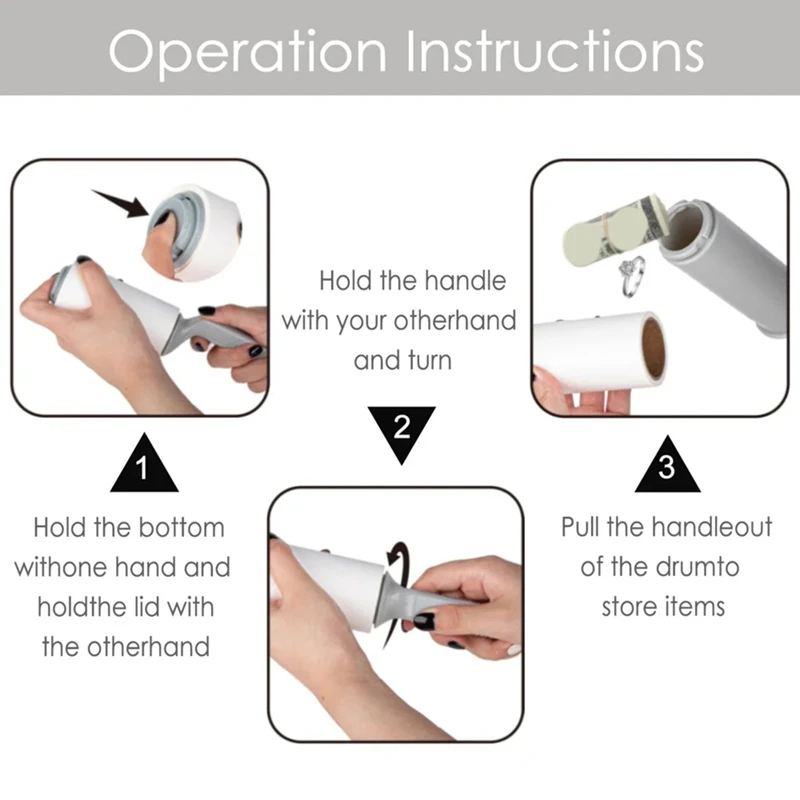 Operation Instructions

1

Hold the bottom withone hand and holdthe lid with the otherhand

Hold the handle with your otherhand and turn

2

3

Pull the handleout of the drumto store items