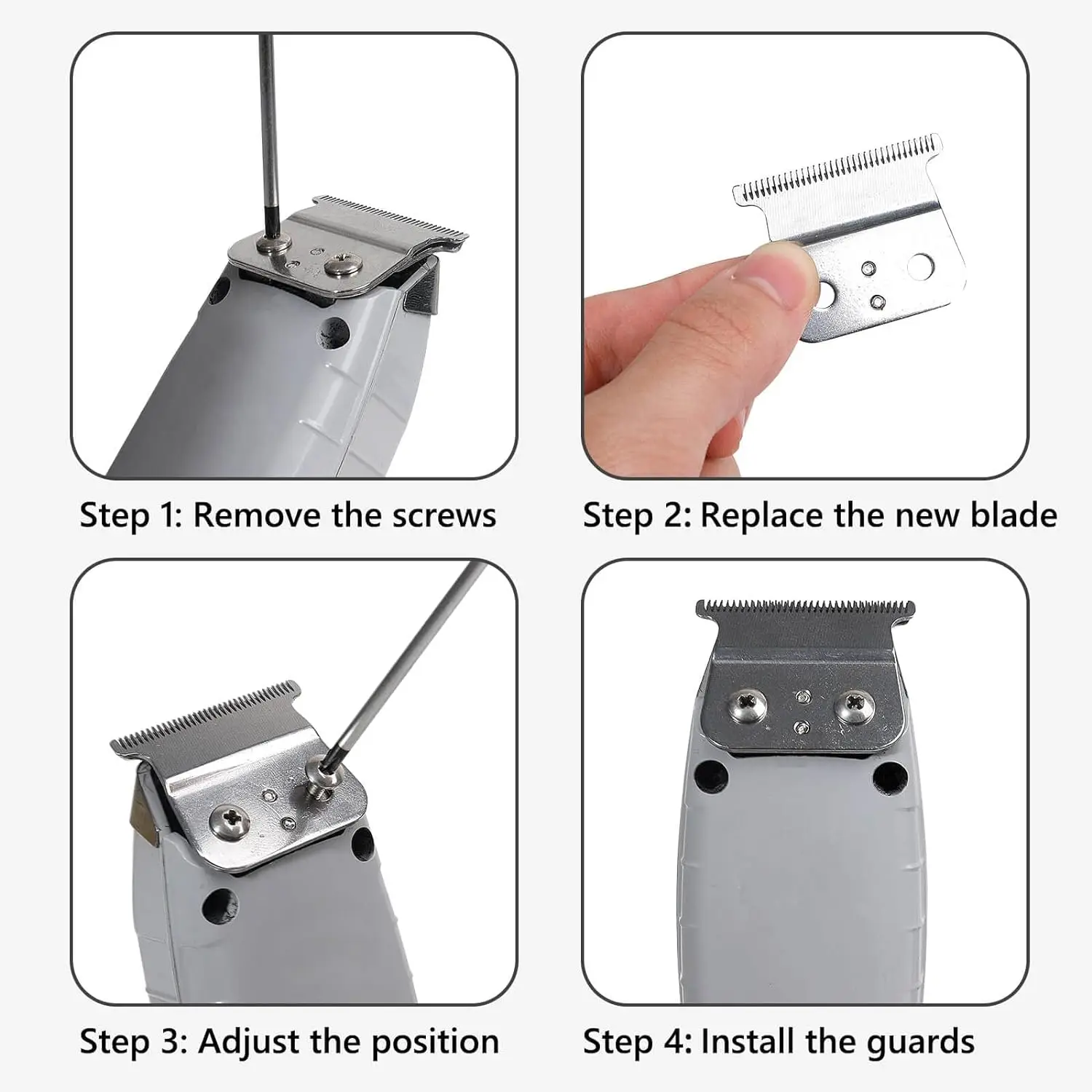 Step 1: Remove the screws

Step 2: Replace the new blade

Step 3: Adjust the position

Step 4: Install the guards