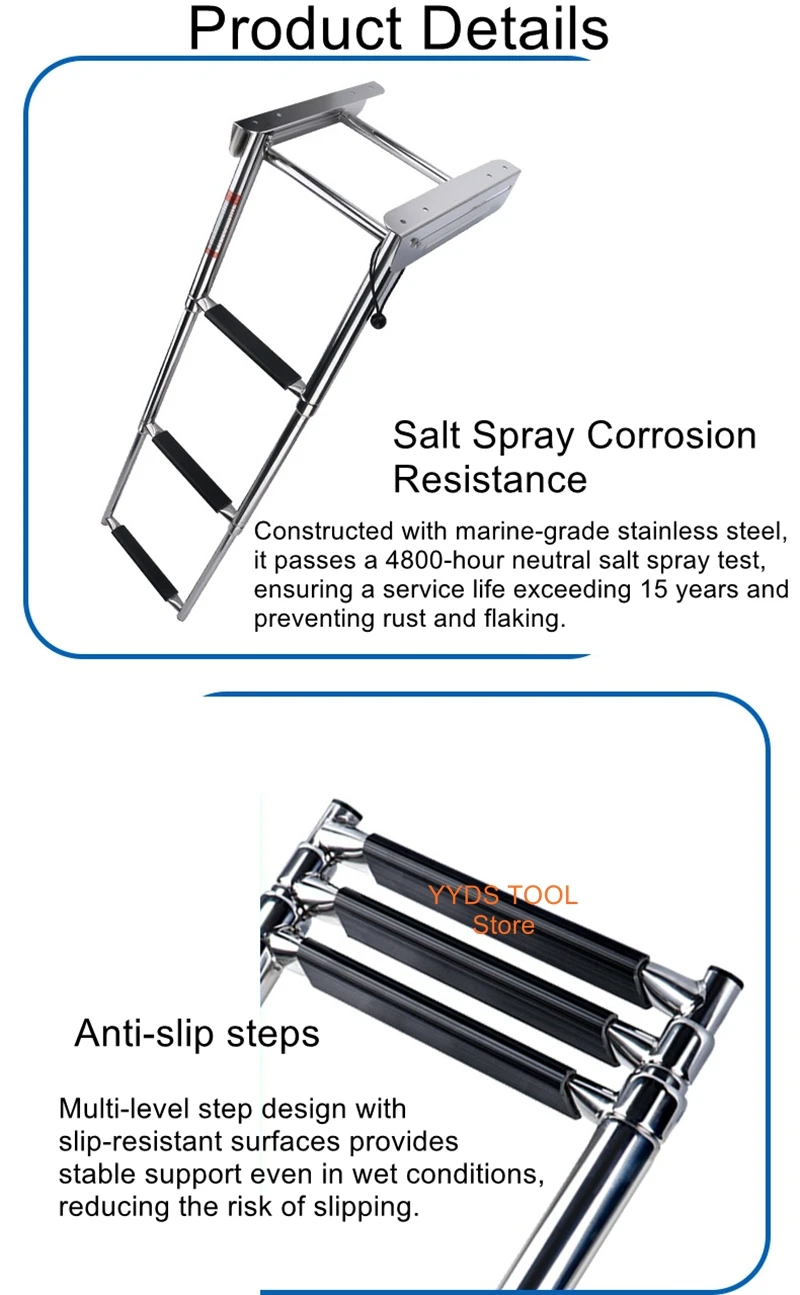 Product Details

Salt Spray Corrosion Resistance

Constructed with marine-grade stainless steel, it passes a 4800-hour neutral salt spray test, ensuring a service life exceeding 15 years and preventing rust and flaking.

YYDS TOOL Store

Anti-slip steps

Multi-level step design with slip-resistant surfaces provides stable support even in wet conditions, reducing the risk of slipping.