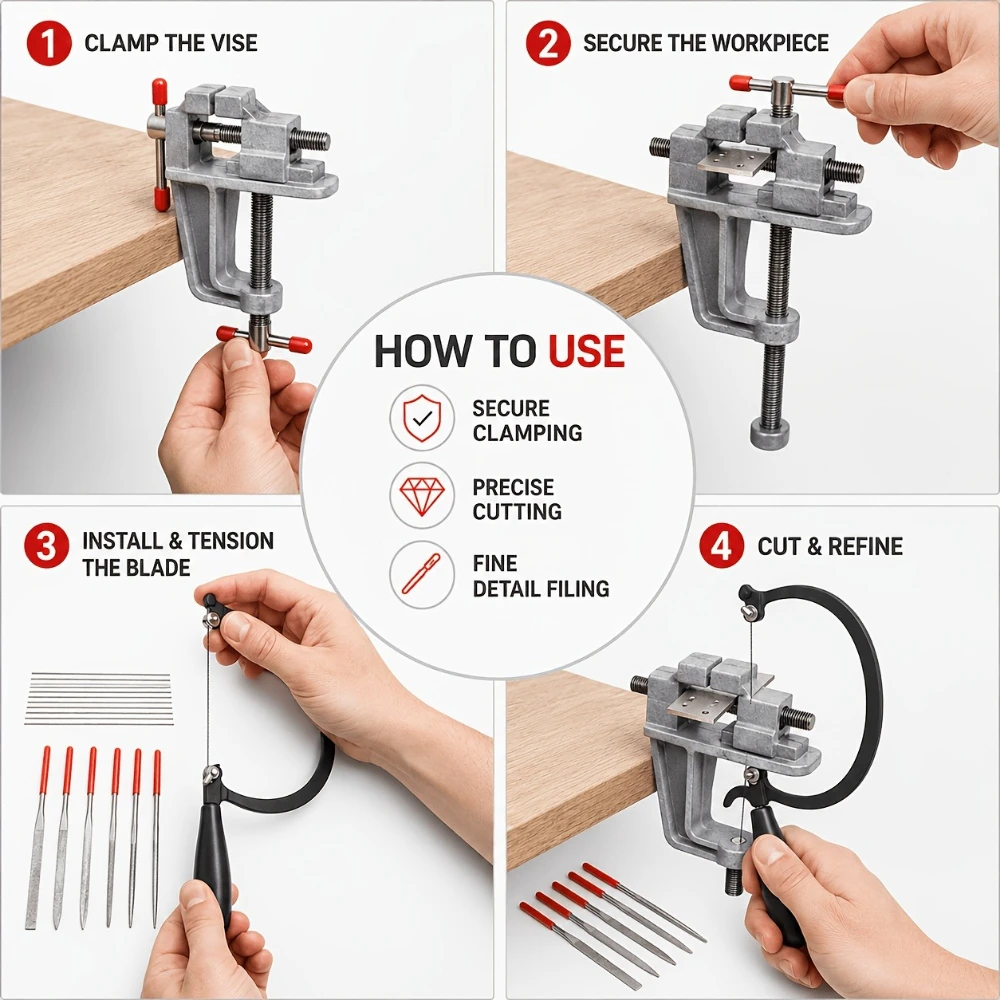 1 CLAMP THE VISE

2 SECURE THE WORKPIECE

HOW TO USE

SECURE CLAMPING

PRECISE CUTTING

FINE DETAIL FILING

3 INSTALL & TENSION THE BLADE

4 CUT & REFINE