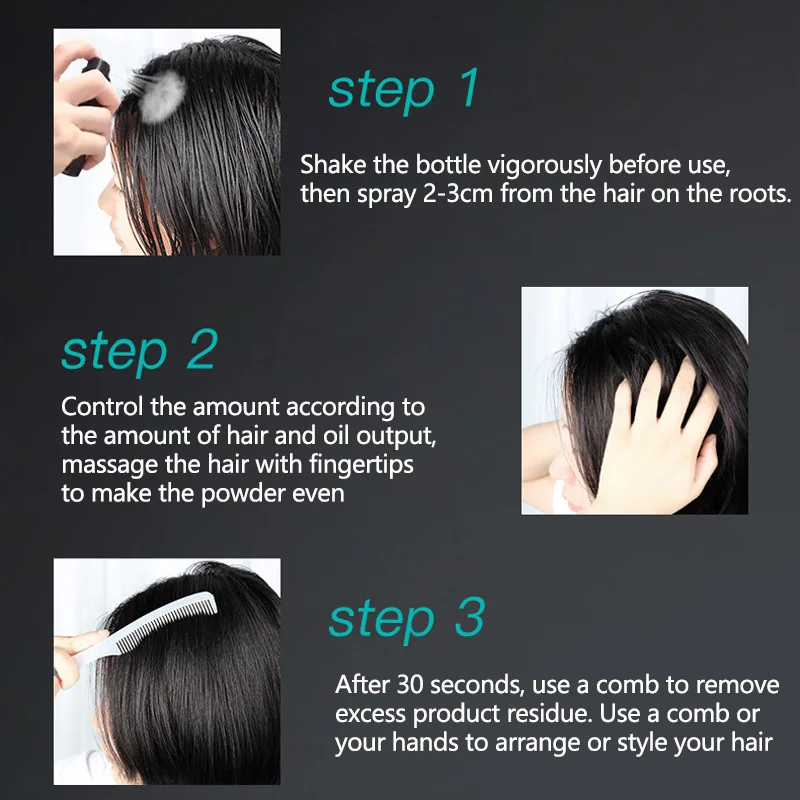 step 1

Shake the bottle vigorously before use, then spray 2-3cm from the hair on the roots.

step 2

Control the amount according to the amount of hair and oil output, massage the hair with fingertips to make the powder even

step 3

After 30 seconds, use a comb to remove excess product residue. Use a comb or your hands to arrange or style your hair