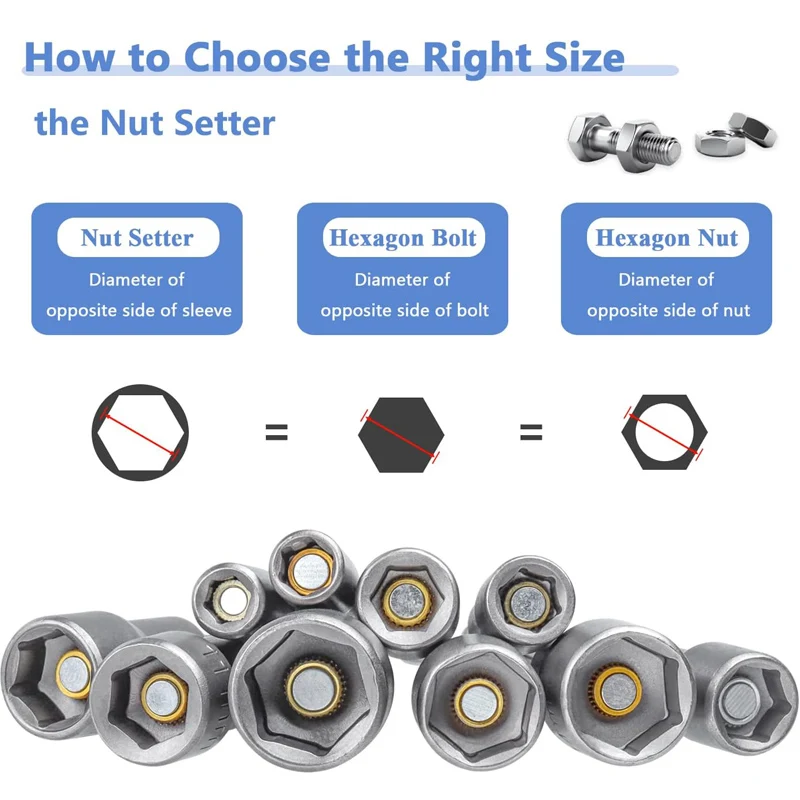 How to Choose the Right Size

the Nut Setter

Nut Setter
Diameter of opposite side of sleeve

Hexagon Bolt
Diameter of opposite side of bolt

Hexagon Nut
Diameter of opposite side of nut

=

=