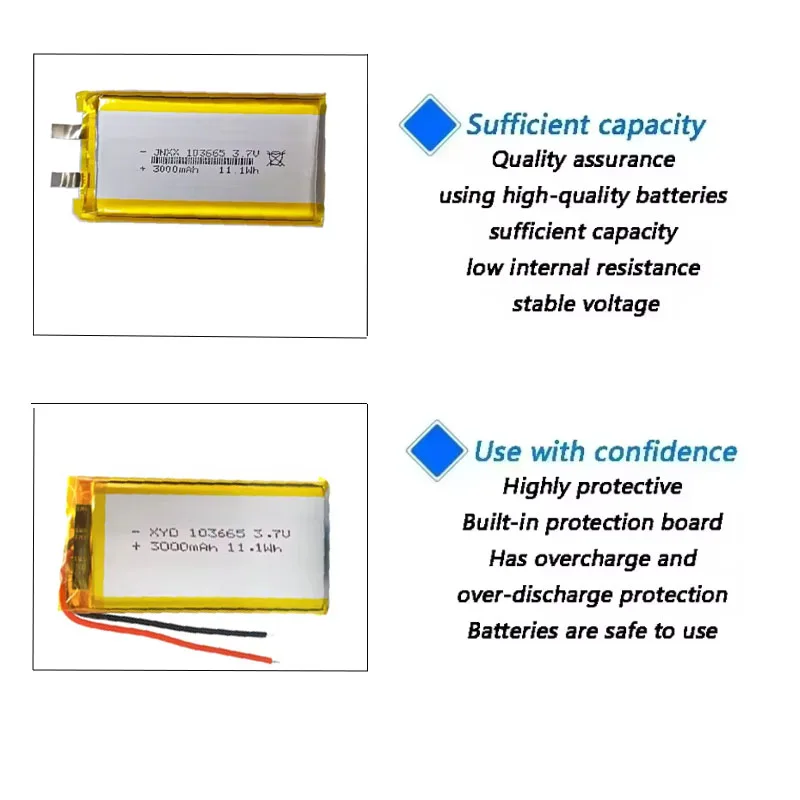 - JNXX 103665 3.7V
+ 3000mAh 11.1Wh

Sufficient capacity

Quality assurance
using high-quality batteries
sufficient capacity
low internal resistance
stable voltage

- XYD 103665 3.7V
+ 3000mAh 11.1Wh

Use with confidence

Highly protective
Built-in protection board
Has overcharge and
over-discharge protection
Batteries are safe to use