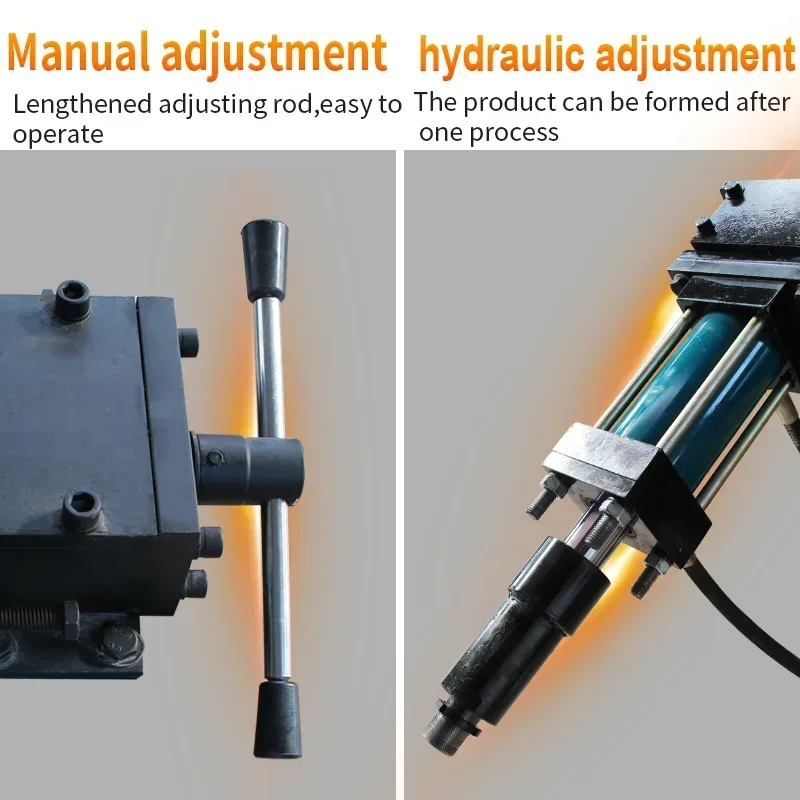 Manual adjustment

Lengthened adjusting rod,easy to operate

hydraulic adjustment

The product can be formed after one process