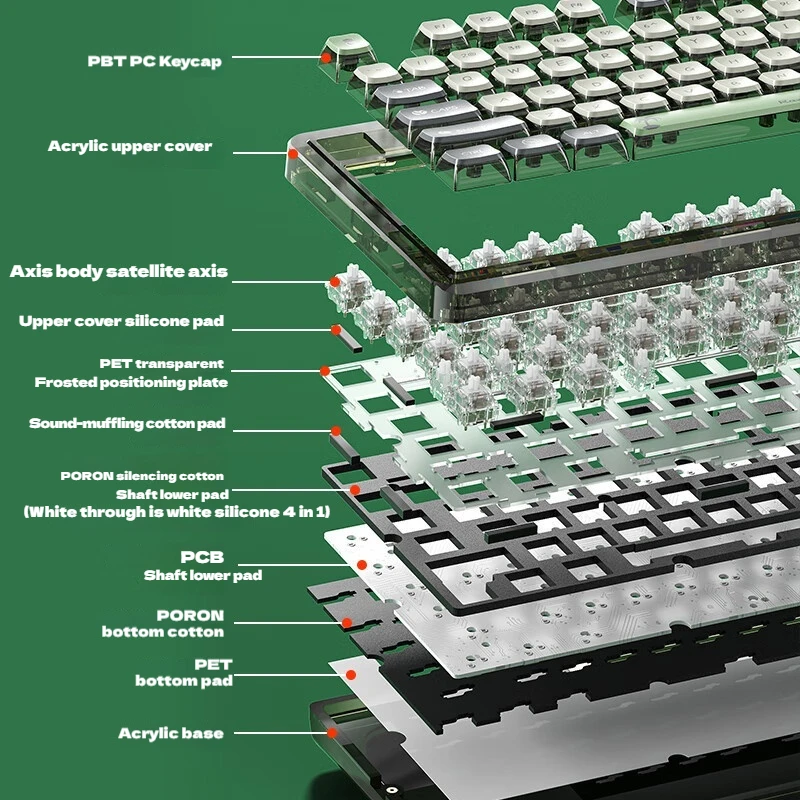 PBT PC Keycap

Acrylic upper cover

Axis body satellite axis

Upper cover silicone pad

PET transparent
Frosted positioning plate

Sound-muffling cotton pad

PORON silencing cotton
Shaft lower pad
(White through is white silicone 4 in 1)

PCB
Shaft lower pad

PORON
bottom cotton

PET
bottom pad

Acrylic base