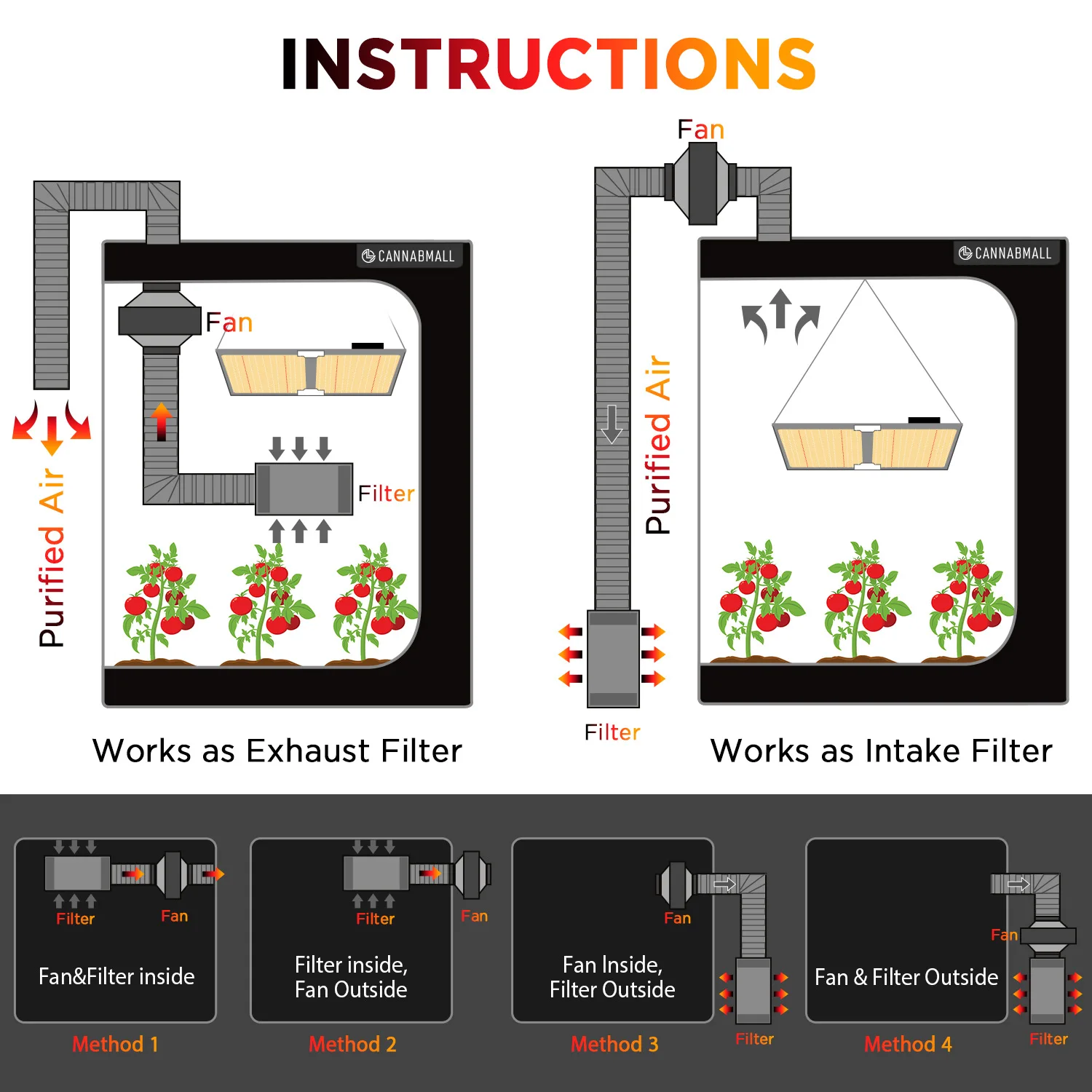 INSTRUCTIONS

CANNABMALL

Fan

Filter

Purified Air

Works as Exhaust Filter

Fan

CANNABMALL

Purified Air

Filter

Works as Intake Filter

Filter

Fan

Fan&Filter inside

Method 1

Filter

Fan

Filter inside,
Fan Outside

Method 2

Fan

Fan Inside,
Filter Outside

Filter

Method 3

Fan

Fan & Filter Outside

Filter

Method 4