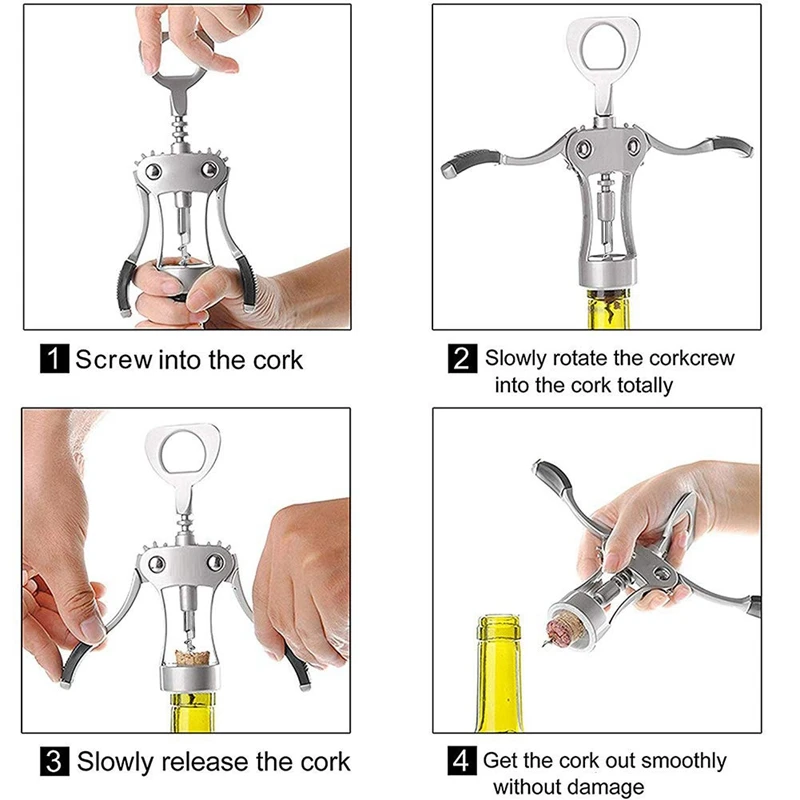 1 Screw into the cork

2 Slowly rotate the corkcrew into the cork totally

3 Slowly release the cork

4 Get the cork out smoothly without damage