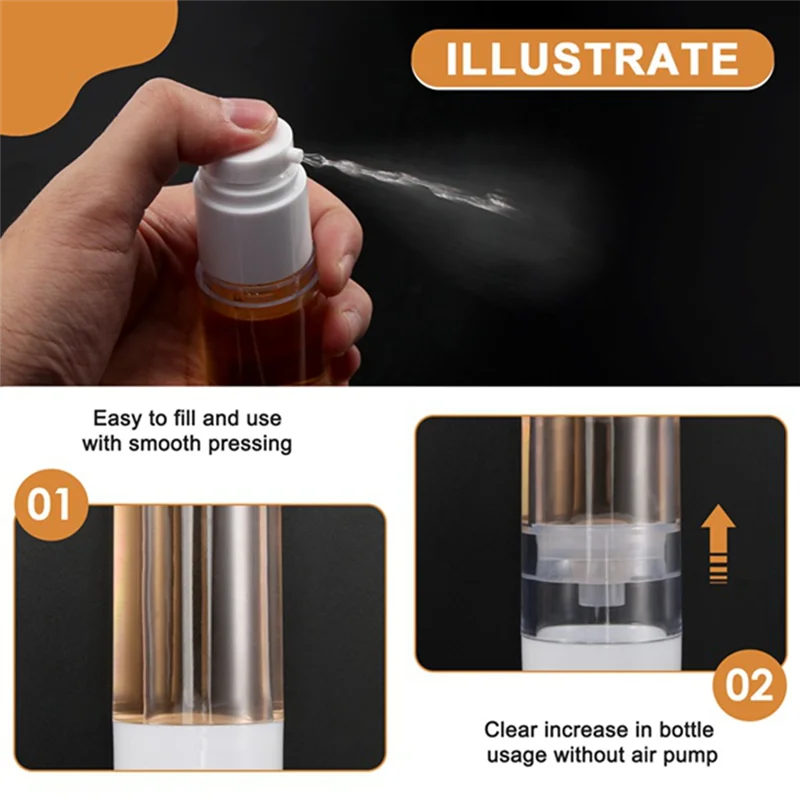 ILLUSTRATE

Easy to fill and use with smooth pressing

01

02

Clear increase in bottle usage without air pump