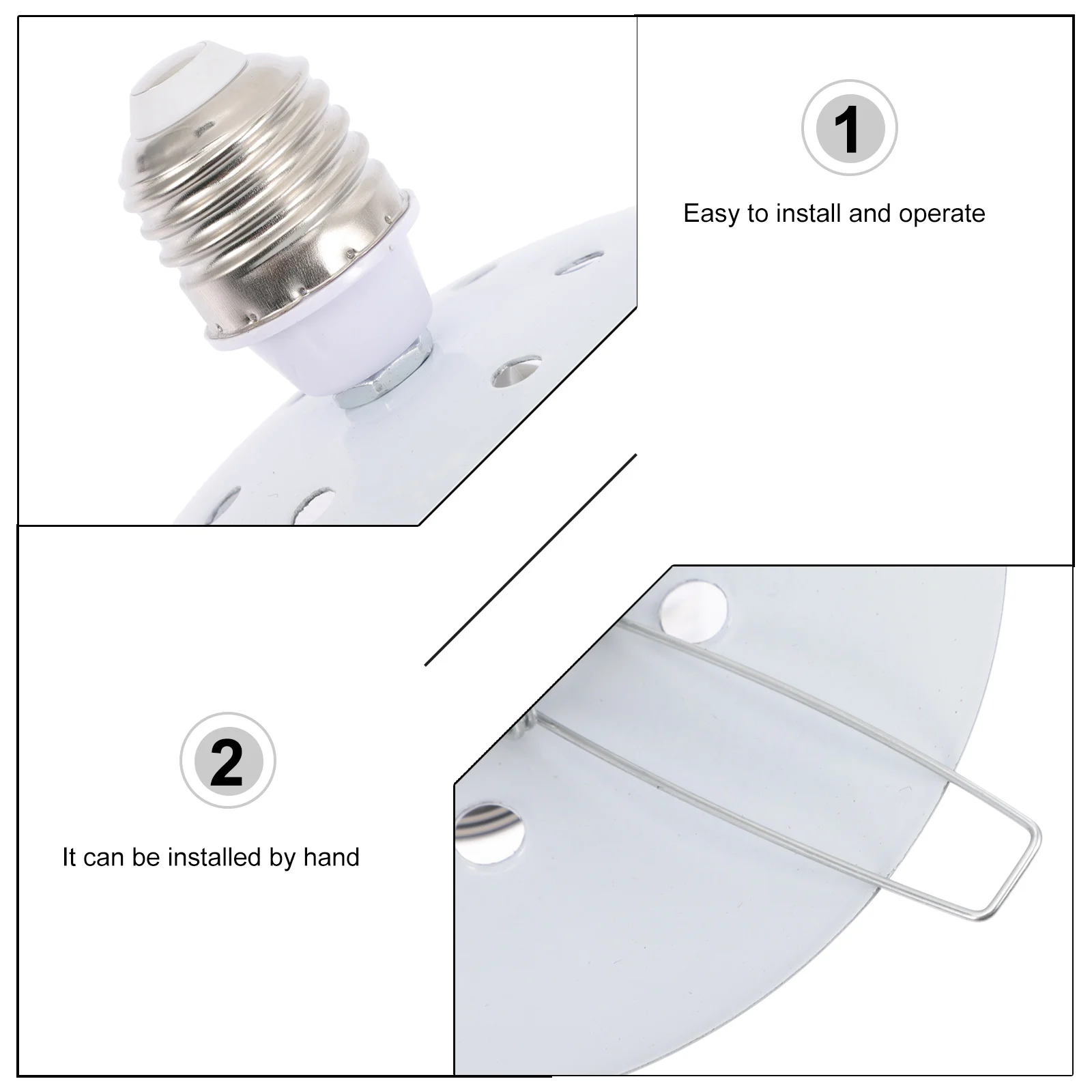 1

Easy to install and operate

2

It can be installed by hand