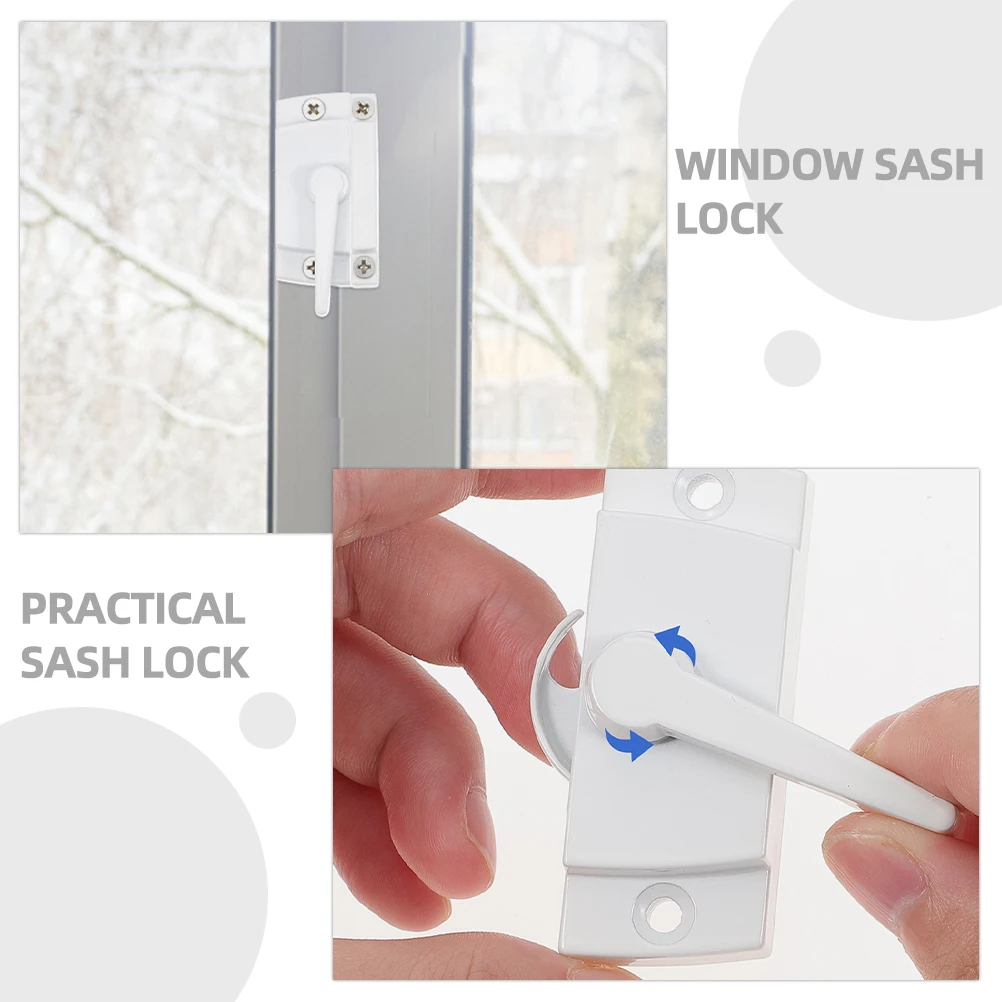 WINDOW SASH LOCK

PRACTICAL SASH LOCK