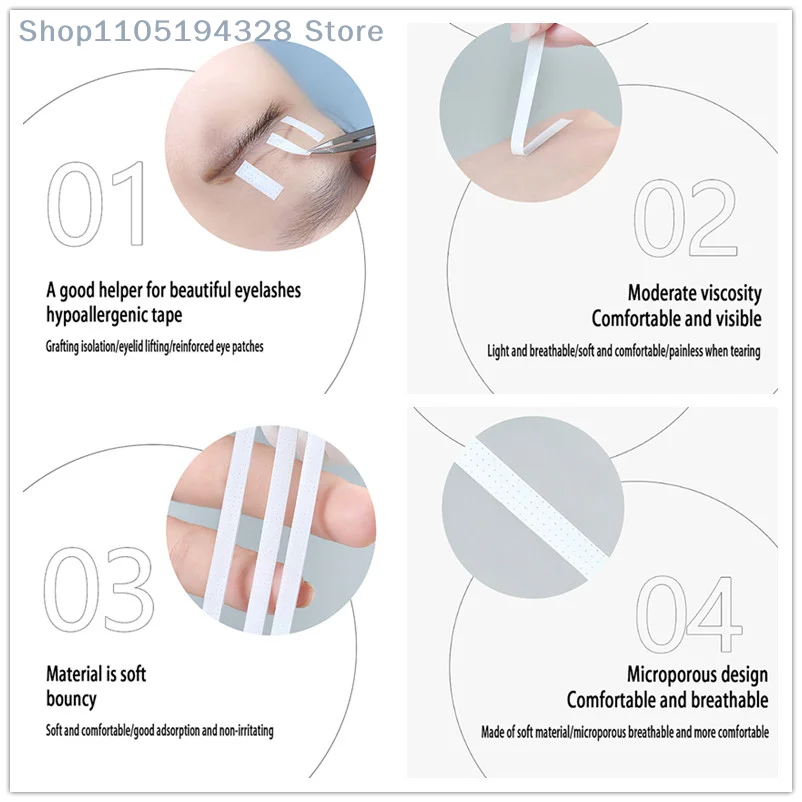 Shop1105194328 Store

01

A good helper for beautiful eyelashes hypoallergenic tape

Grafting isolation/eyelid lifting/reinforced eye patches

02

Moderate viscosity
Comfortable and visible

Light and breathable/soft and comfortable/painless when tearing

03

Material is soft
bouncy

Soft and comfortable/good adsorption and non-irritating

04

Microporous design
Comfortable and breathable

Made of soft material/microporous breathable and more comfortable