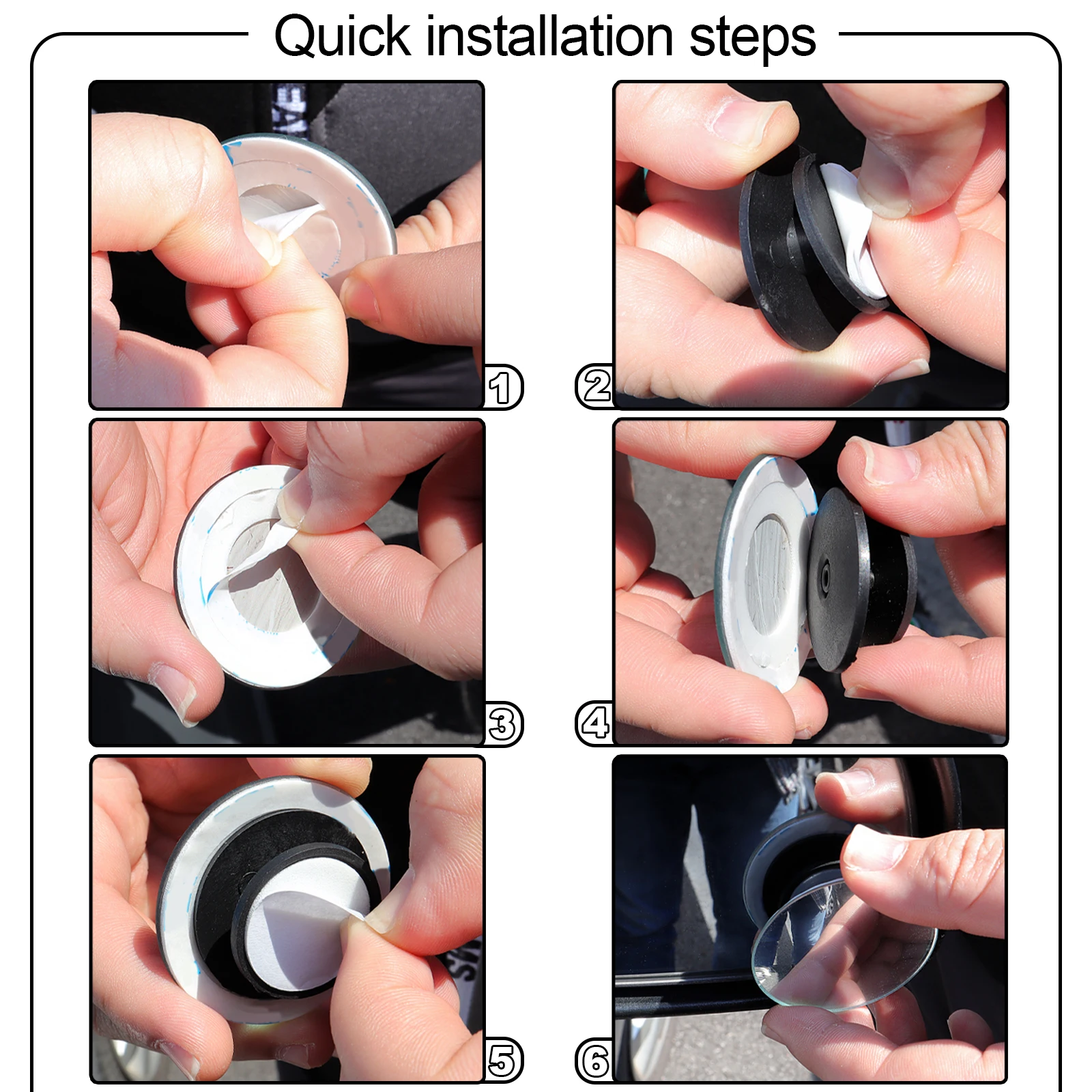 Quick installation steps

1

2

3

4

5

6