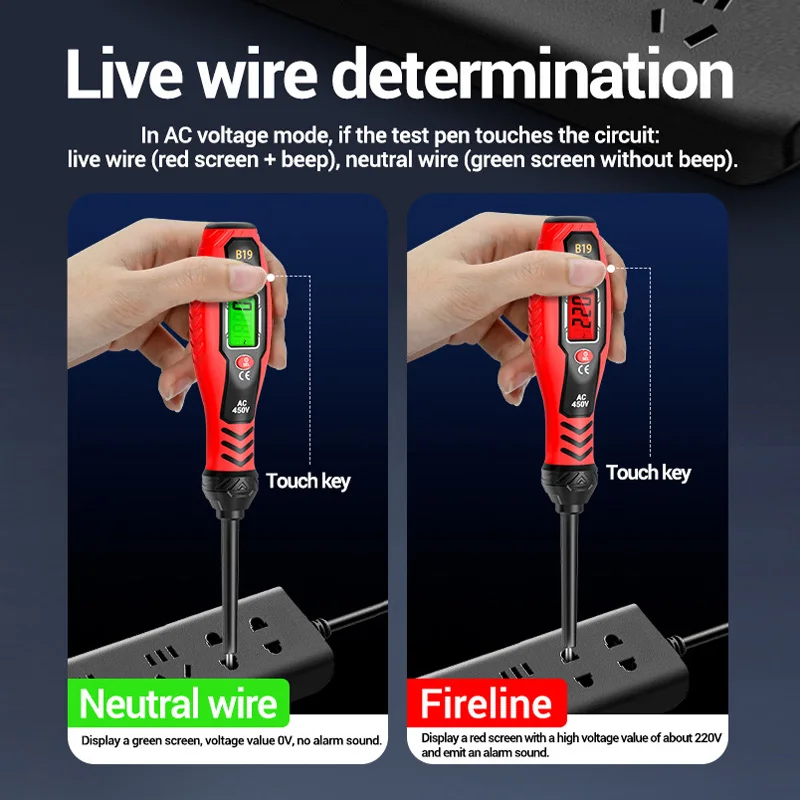 Live wire determination

In AC voltage mode, if the test pen touches the circuit: live wire (red screen + beep), neutral wire (green screen without beep).

B19

CE

AC 450V

Touch key

Neutral wire

Display a green screen, voltage value 0V, no alarm sound.

B19

220

CE

AC 450V

Touch key

Fireline

Display a red screen with a high voltage value of about 220V and emit an alarm sound.