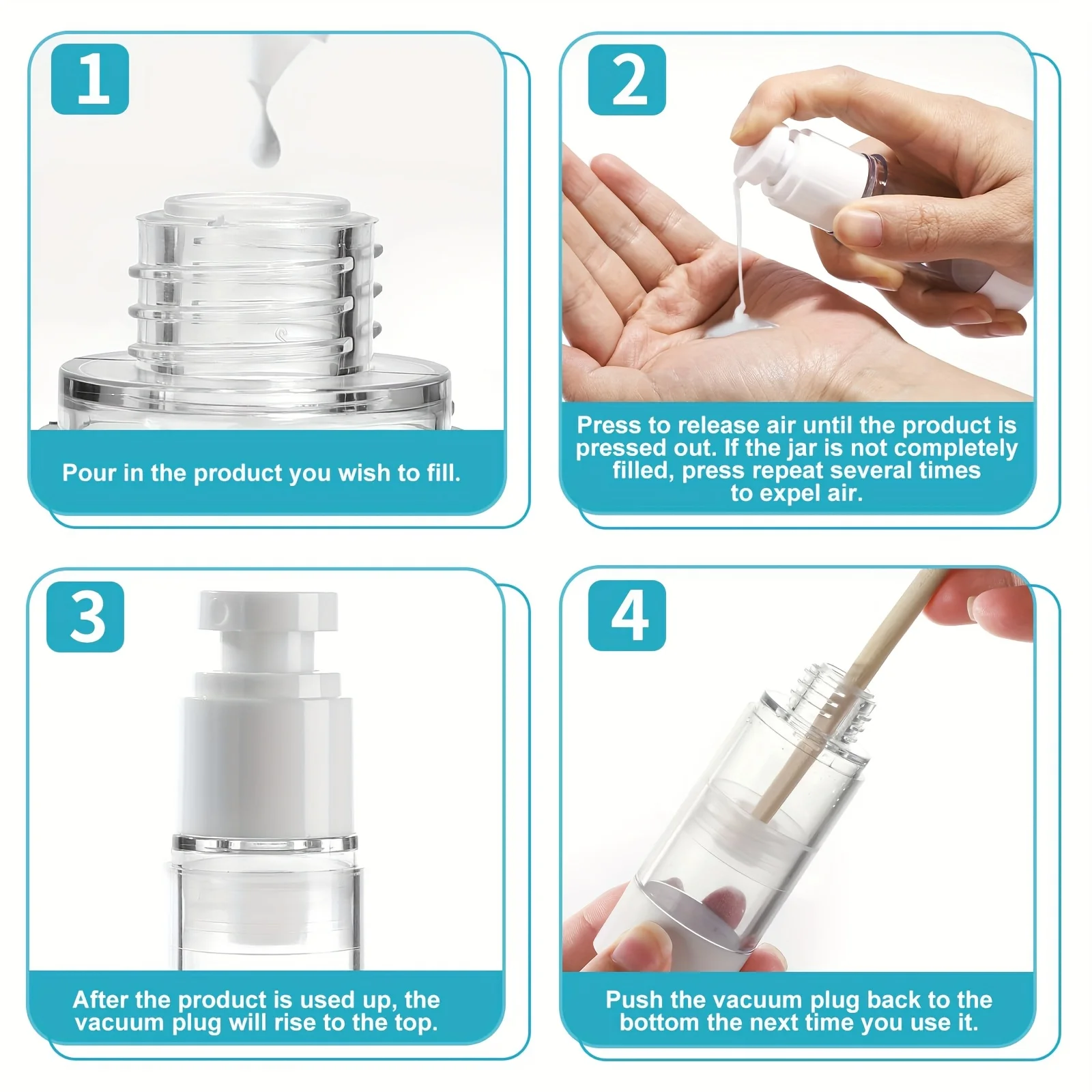 1

Pour in the product you wish to fill.

2

Press to release air until the product is pressed out. If the jar is not completely filled, press repeat several times to expel air.

3

After the product is used up, the vacuum plug will rise to the top.

4

Push the vacuum plug back to the bottom the next time you use it.