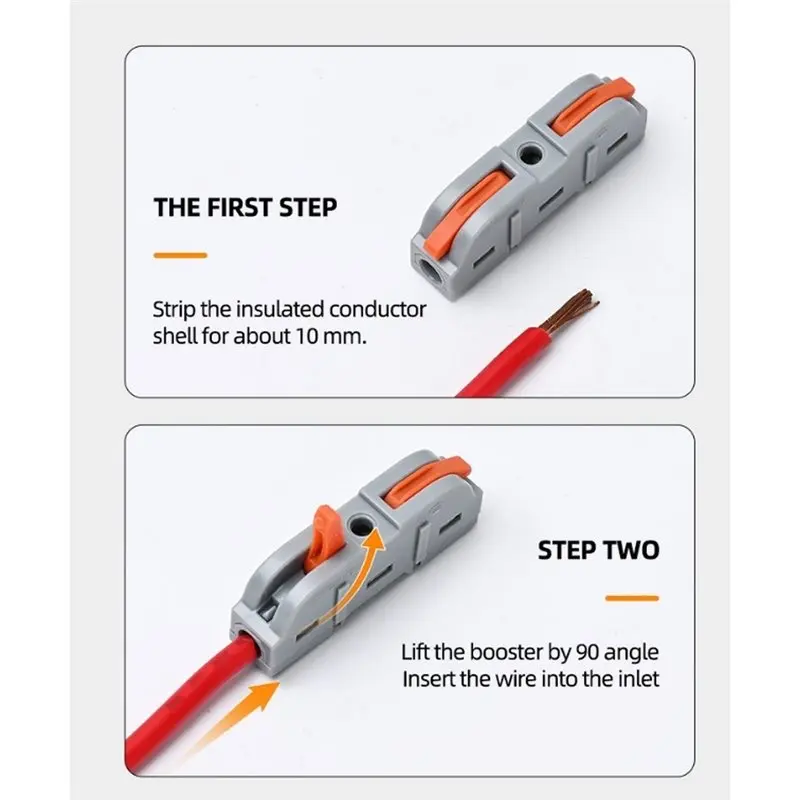 THE FIRST STEP

Strip the insulated conductor shell for about 10 mm.

STEP TWO

Lift the booster by 90 angle
Insert the wire into the inlet