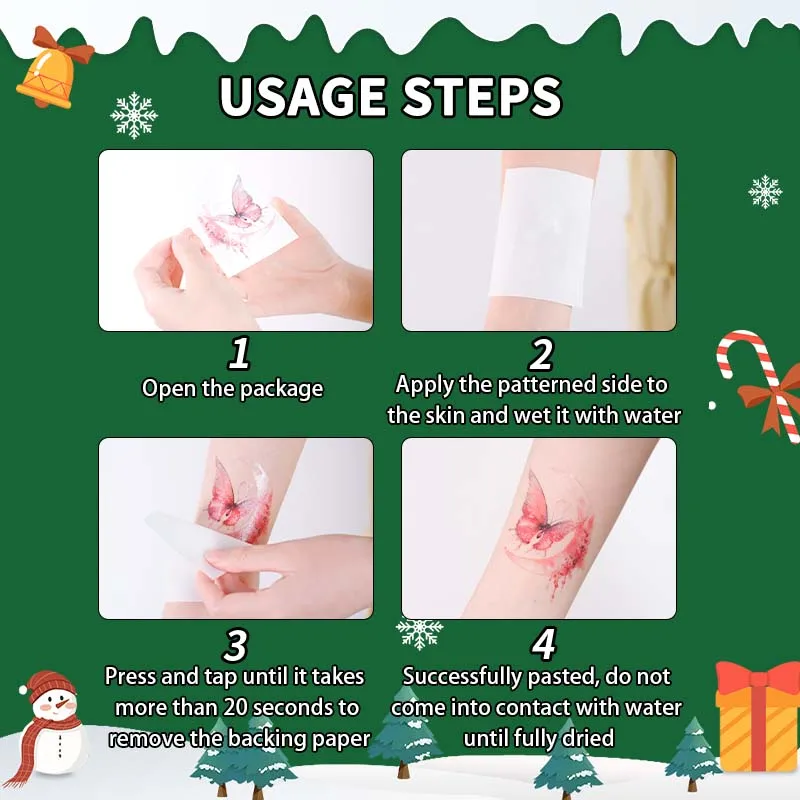 USAGE STEPS

1
Open the package

2
Apply the patterned side to the skin and wet it with water

3
Press and tap until it takes more than 20 seconds to remove the backing paper

4
Successfully pasted, do not come into contact with water until fully dried