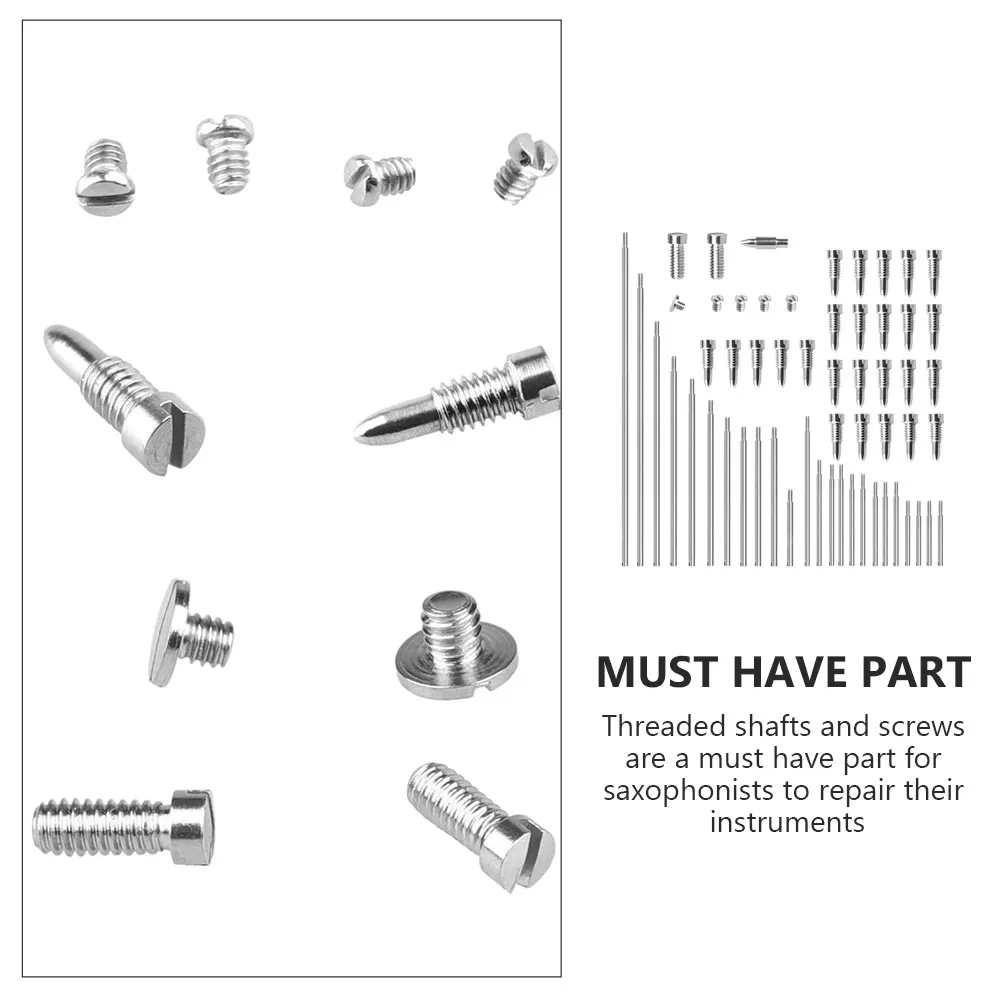 MUST HAVE PART

Threaded shafts and screws are a must have part for saxophonists to repair their instruments