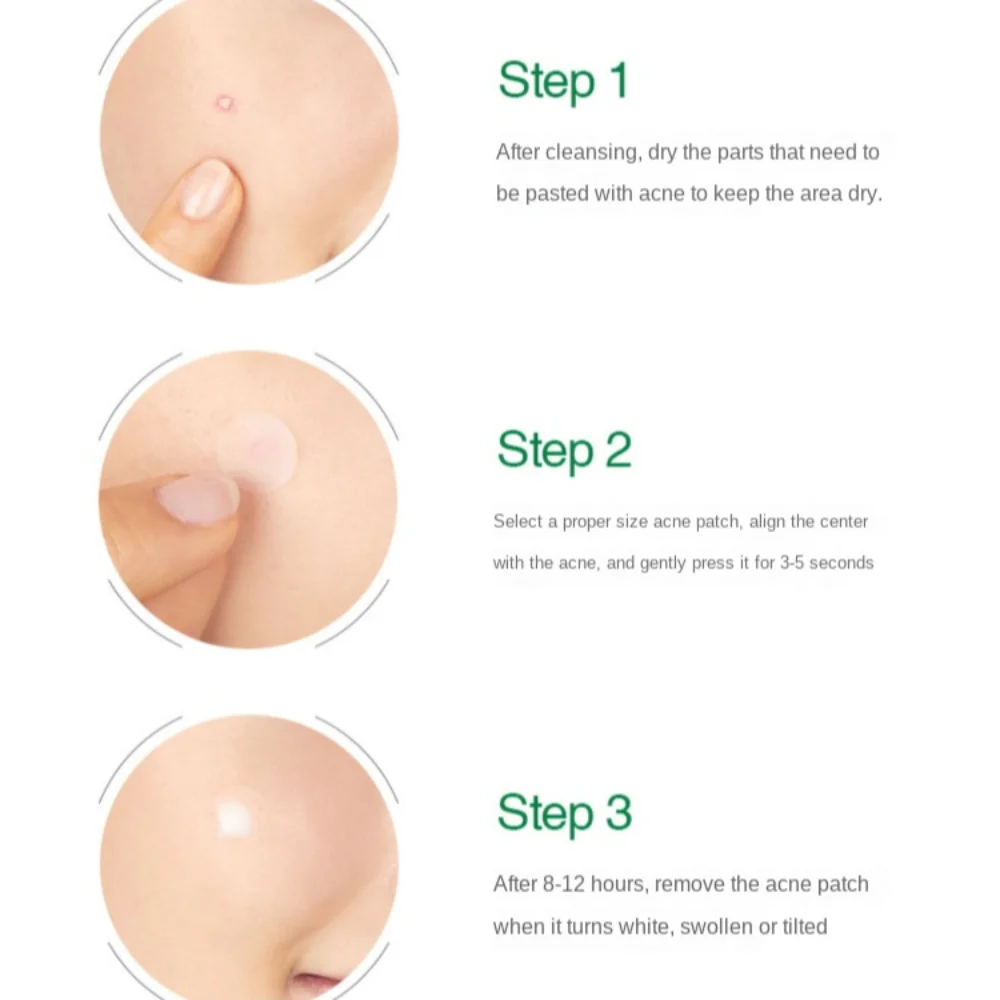 Step 1

After cleansing, dry the parts that need to be pasted with acne to keep the area dry.

Step 2

Select a proper size acne patch, align the center with the acne, and gently press it for 3-5 seconds

Step 3

After 8-12 hours, remove the acne patch when it turns white, swollen or tilted