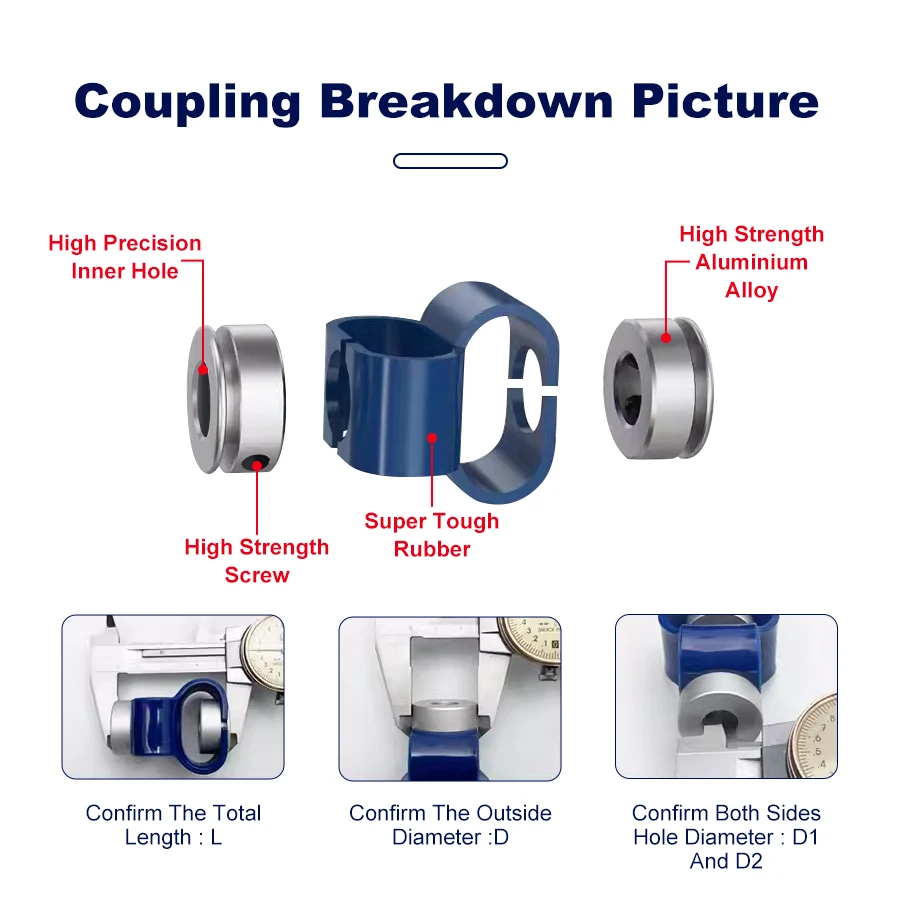 Coupling Breakdown Picture

High Precision Inner Hole

High Strength Aluminium Alloy

High Strength Screw

Super Tough Rubber

Confirm The Total Length : L

Confirm The Outside Diameter :D

Confirm Both Sides Hole Diameter : D1 And D2