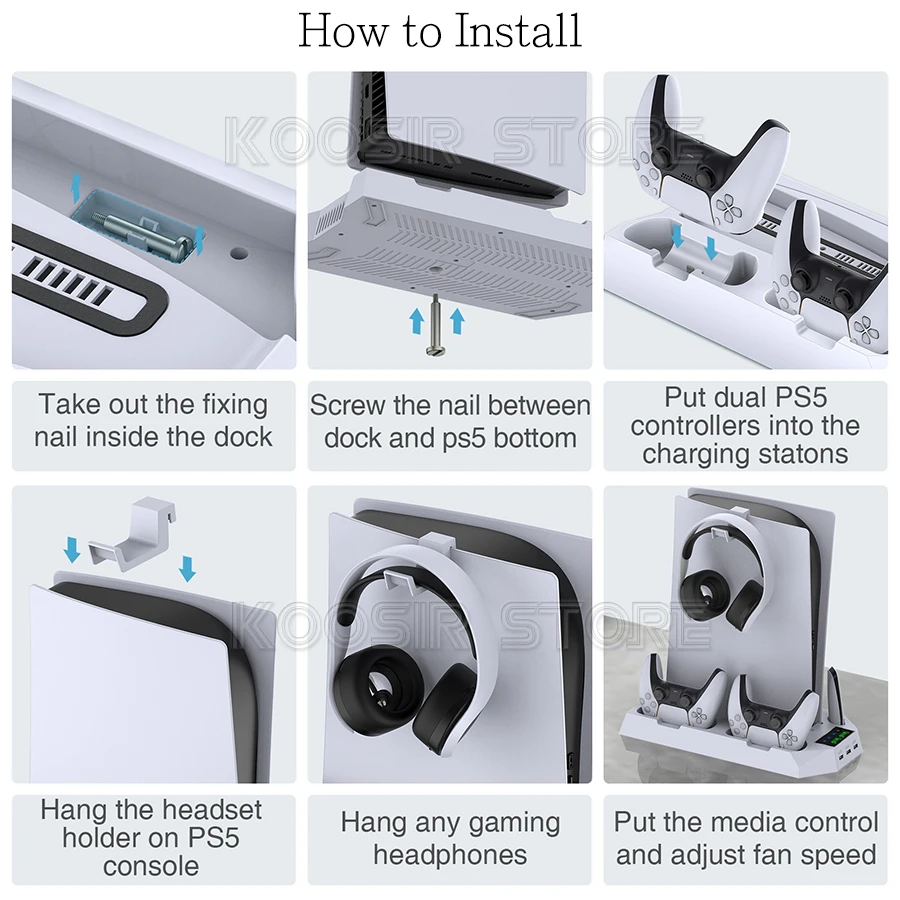 How to Install

KOOSIR STORE

Take out the fixing nail inside the dock

Screw the nail between dock and ps5 bottom

Put dual PS5 controllers into the charging statons

KOOSIR STORE

Hang the headset holder on PS5 console

Hang any gaming headphones

Put the media control and adjust fan speed