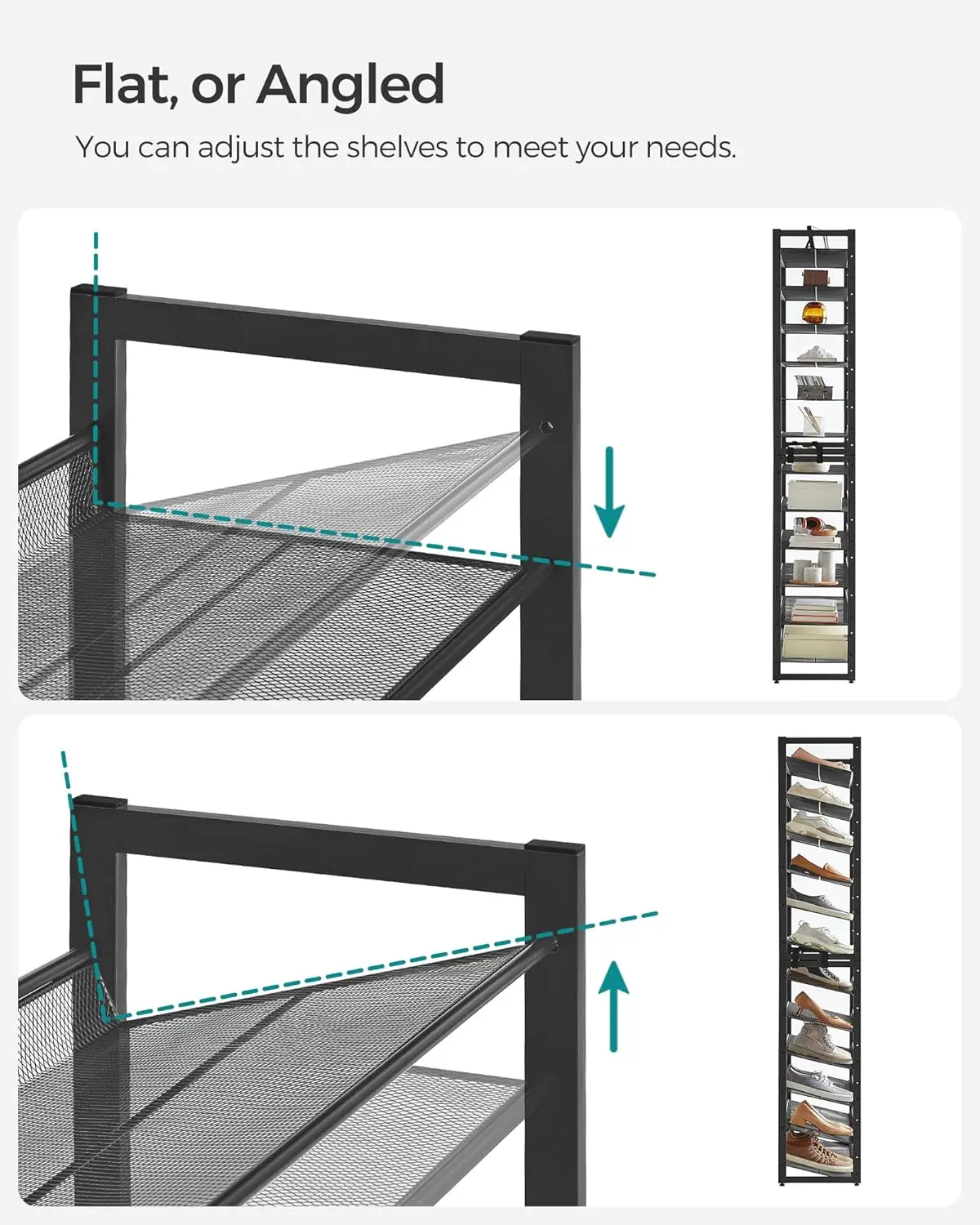 Flat, or Angled

You can adjust the shelves to meet your needs.