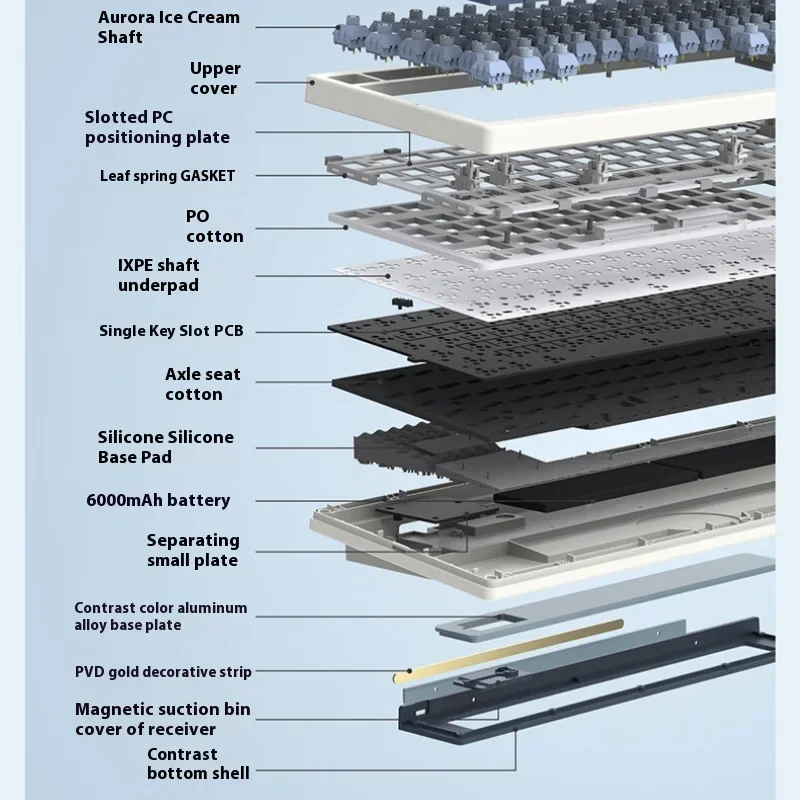 Aurora Ice Cream Shaft

Upper cover

Slotted PC positioning plate

Leaf spring GASKET

PO cotton

IXPE shaft underpad

Single Key Slot PCB

Axle seat cotton

Silicone Silicone Base Pad

6000mAh battery

Separating small plate

Contrast color aluminum alloy base plate

PVD gold decorative strip

Magnetic suction bin cover of receiver

Contrast bottom shell