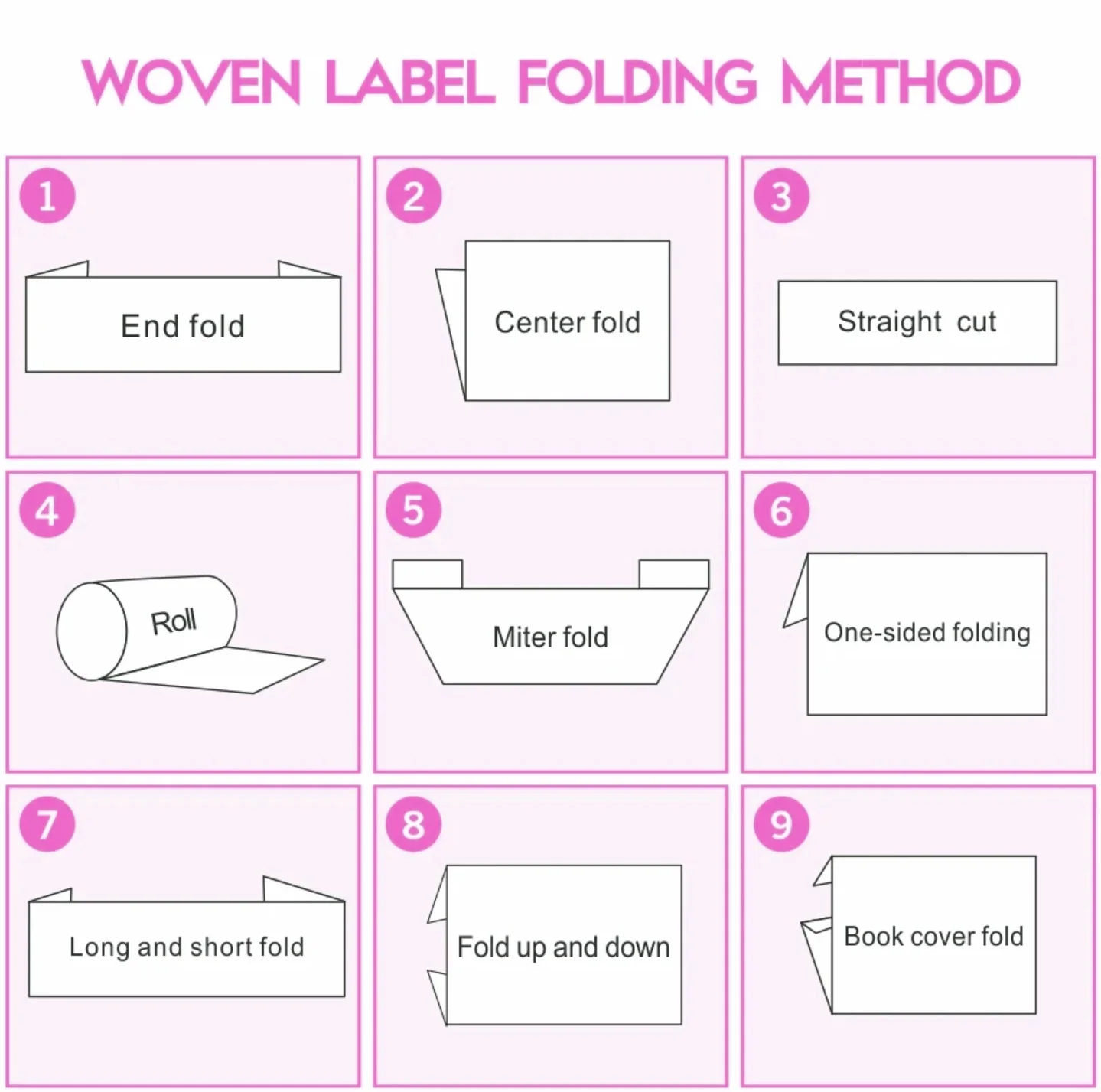 WOVEN LABEL FOLDING METHOD

1
End fold

2
Center fold

3
Straight cut

4
Roll

5
Miter fold

6
One-sided folding

7
Long and short fold

8
Fold up and down

9
Book cover fold