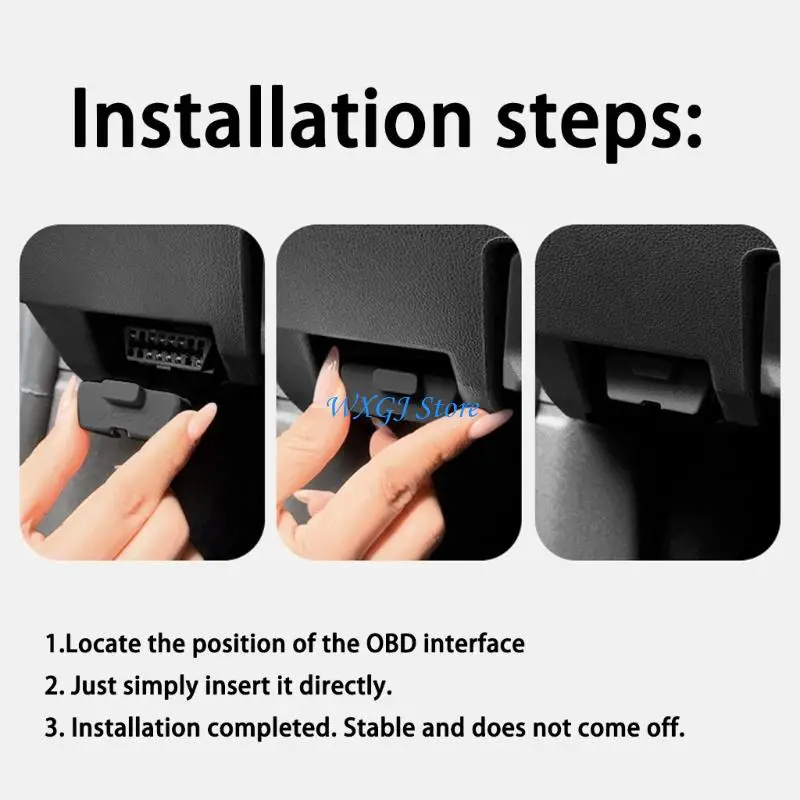 Installation steps:

WXGJ Store

1.Locate the position of the OBD interface

2. Just simply insert it directly.

3. Installation completed. Stable and does not come off.