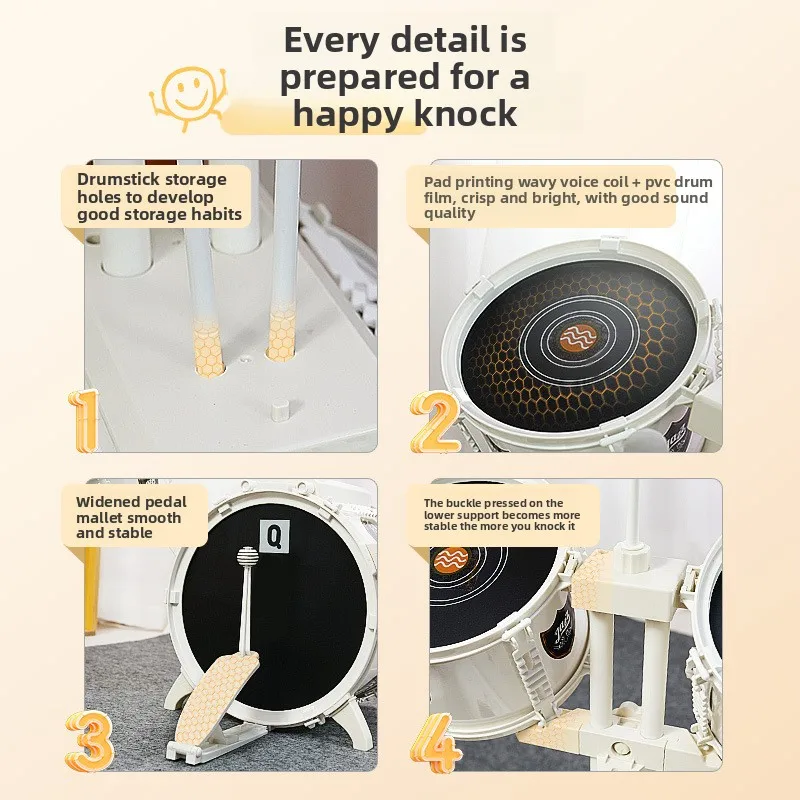 Every detail is prepared for a happy knock

Drumstick storage holes to develop good storage habits

1

Pad printing wavy voice coil + pvc drum film, crisp and bright, with good sound quality

2

Widened pedal mallet smooth and stable

Q

3

The buckle pressed on the lower support becomes more stable the more you knock it

4