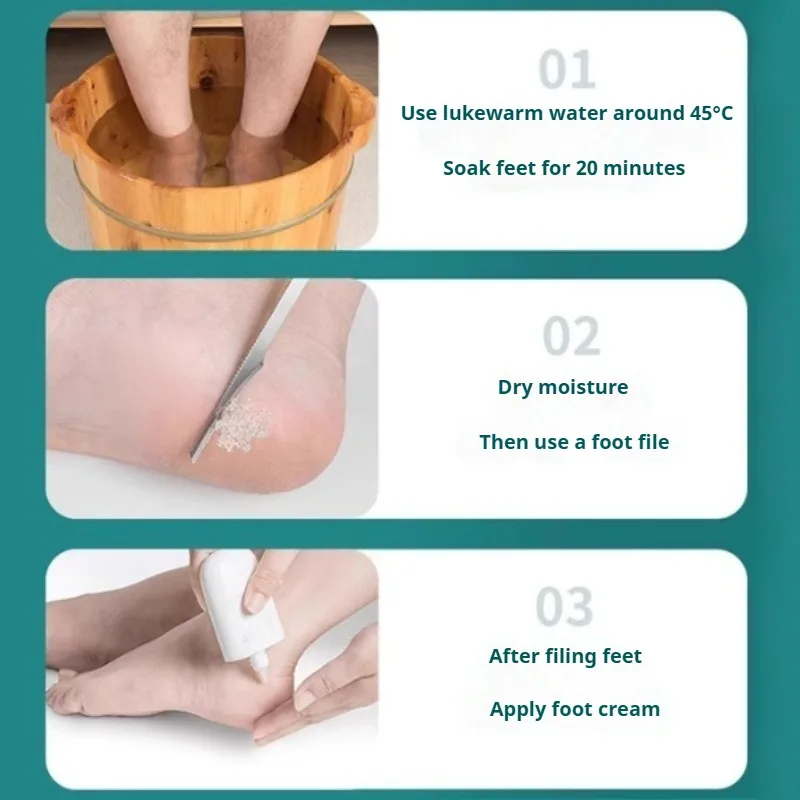 01

Use lukewarm water around 45°C

Soak feet for 20 minutes

02

Dry moisture

Then use a foot file

03

After filing feet

Apply foot cream