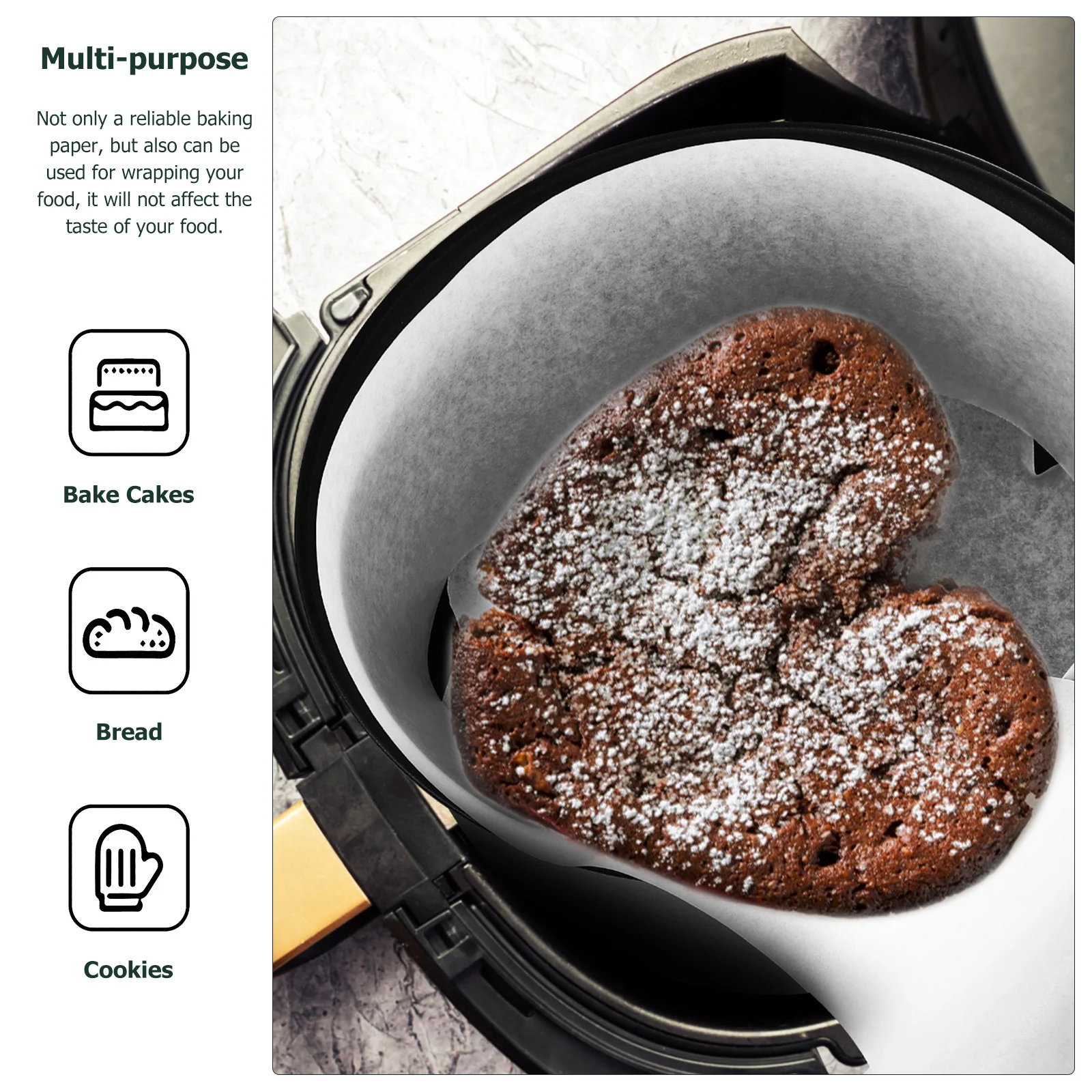 Multi-purpose

Not only a reliable baking paper, but also can be used for wrapping your food, it will not affect the taste of your food.

Bake Cakes

Bread

Cookies