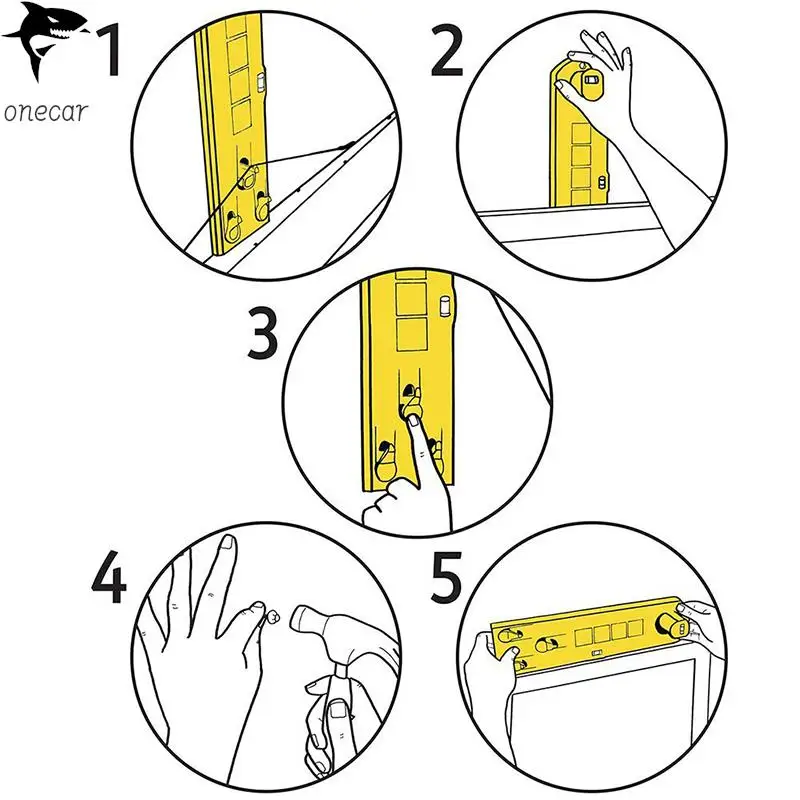 onecar

1

2

3

4

5