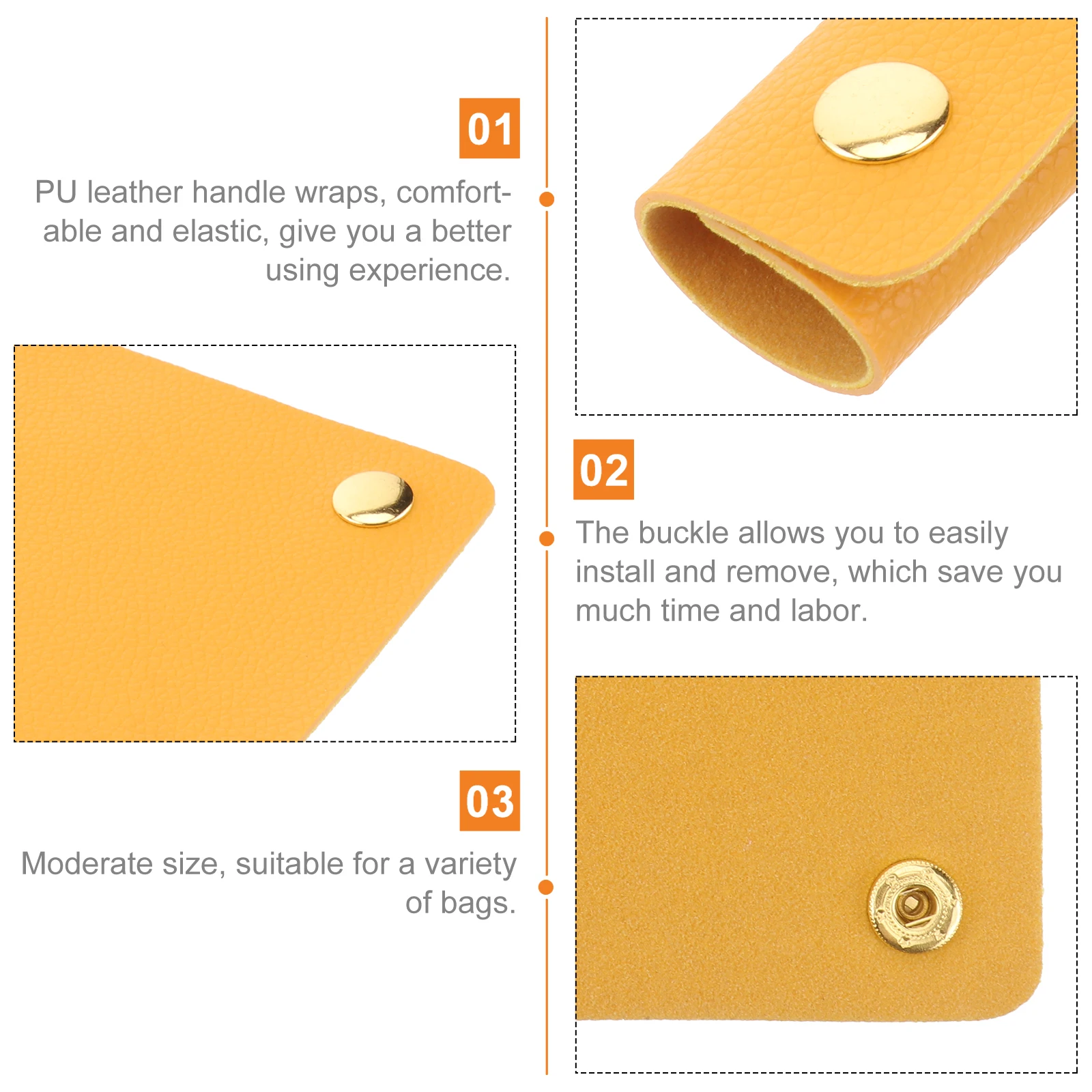 01

PU leather handle wraps, comfortable and elastic, give you a better using experience.

02

The buckle allows you to easily install and remove, which save you much time and labor.

03

Moderate size, suitable for a variety of bags.