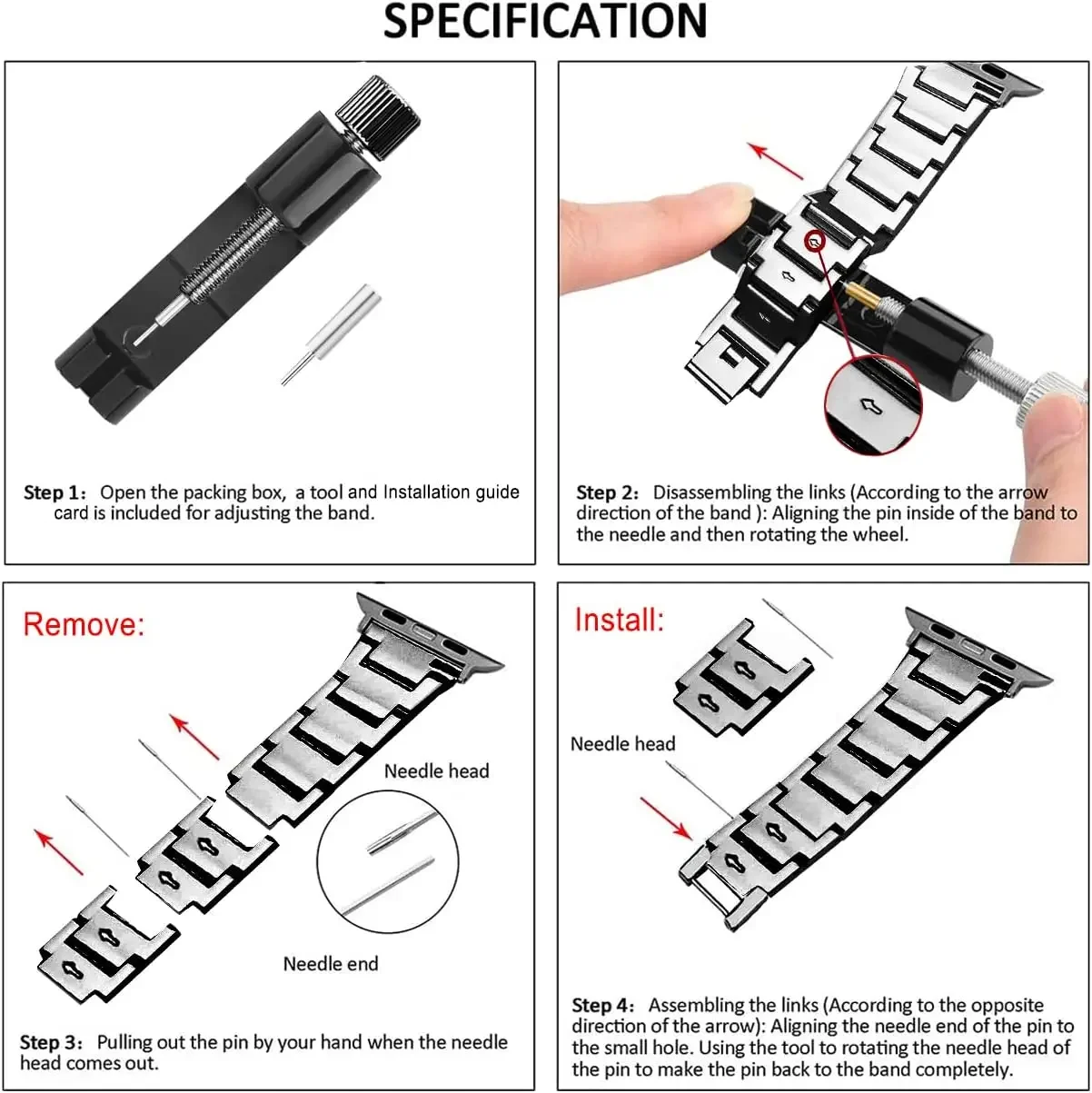 SPECIFICATION

Step 1: Open the packing box, a tool and Installation guide card is included for adjusting the band.

Step 2: Disassembling the links (According to the arrow direction of the band ): Aligning the pin inside of the band to the needle and then rotating the wheel.

Remove:

Needle head

Needle end

Step 3: Pulling out the pin by your hand when the needle head comes out.

Install:

Needle head

Step 4: Assembling the links (According to the opposite direction of the arrow): Aligning the needle end of the pin to the small hole. Using the tool to rotating the needle head of the pin to make the pin back to the band completely.