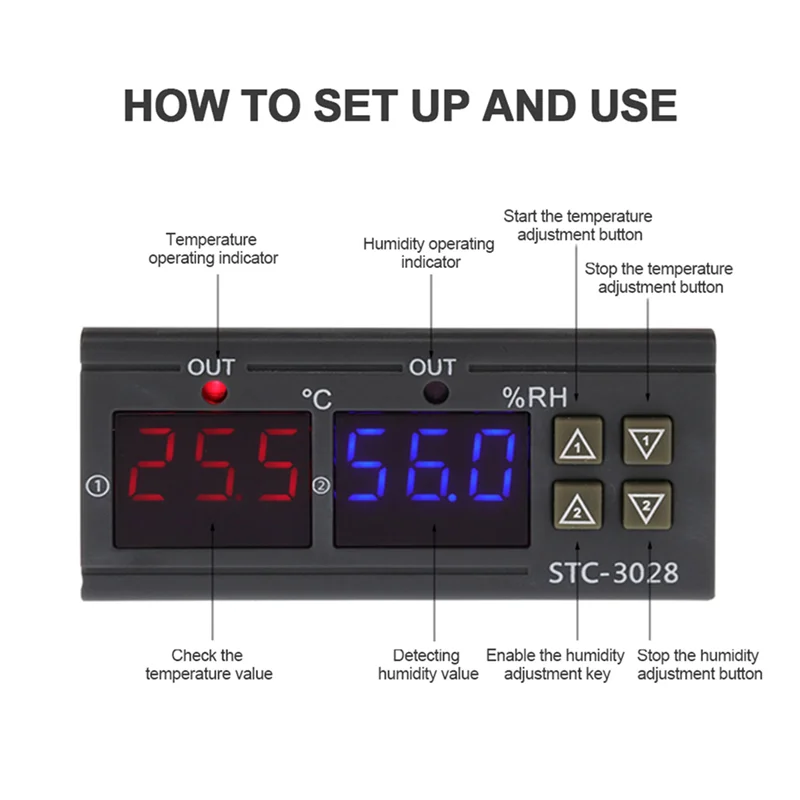 HOW TO SET UP AND USE

Temperature operating indicator

Humidity operating indicator

Start the temperature adjustment button

Stop the temperature adjustment button

OUT

OUT

°C

%RH

① 25.5 ② 56.0

1 1
2 2

STC-3028

Check the temperature value

Detecting humidity value

Enable the humidity adjustment key

Stop the humidity adjustment button