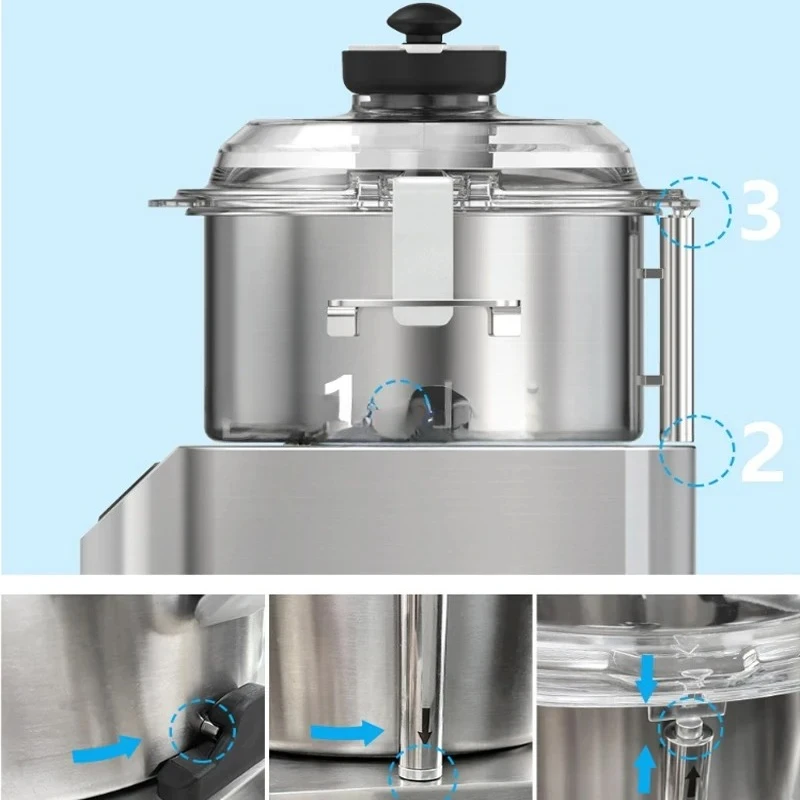 3
1
2