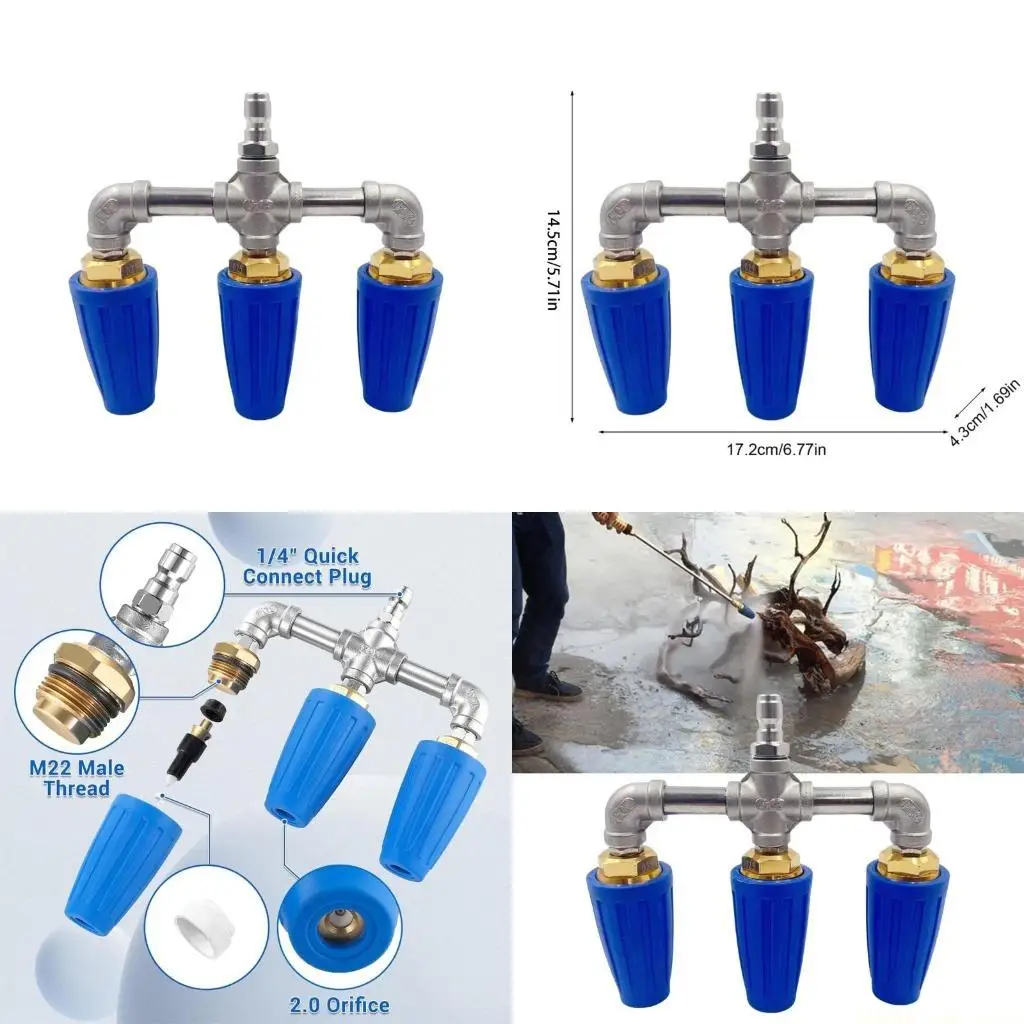 14.5cm/5.71in

17.2cm/6.77in

4.3cm/1.69in

1/4" Quick Connect Plug

M22 Male Thread

2.0 Orifice