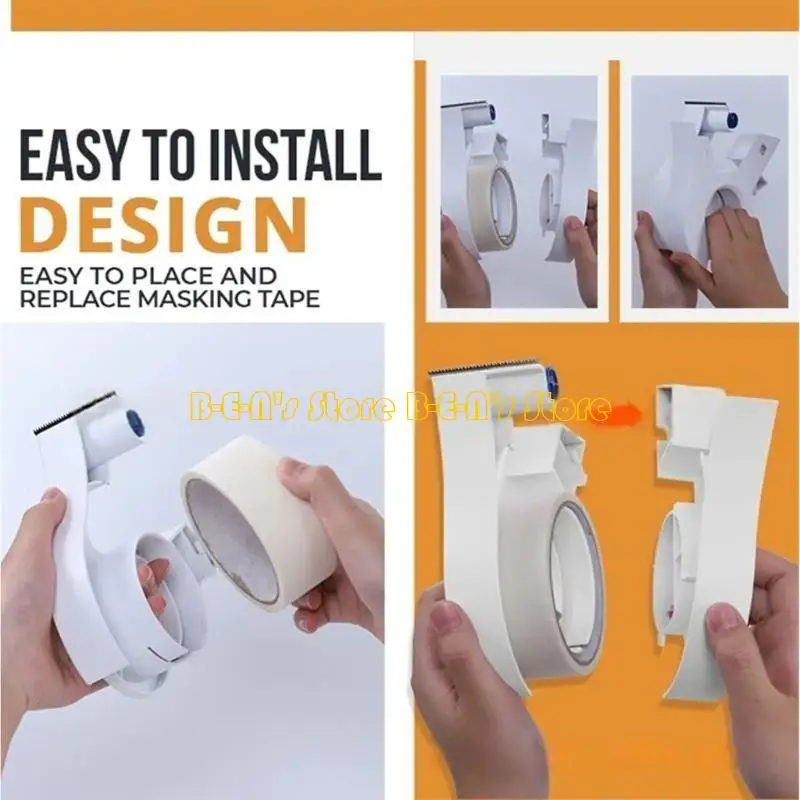 EASY TO INSTALL
DESIGN
EASY TO PLACE AND REPLACE MASKING TAPE

B-E-N's Store B-E-N's Store