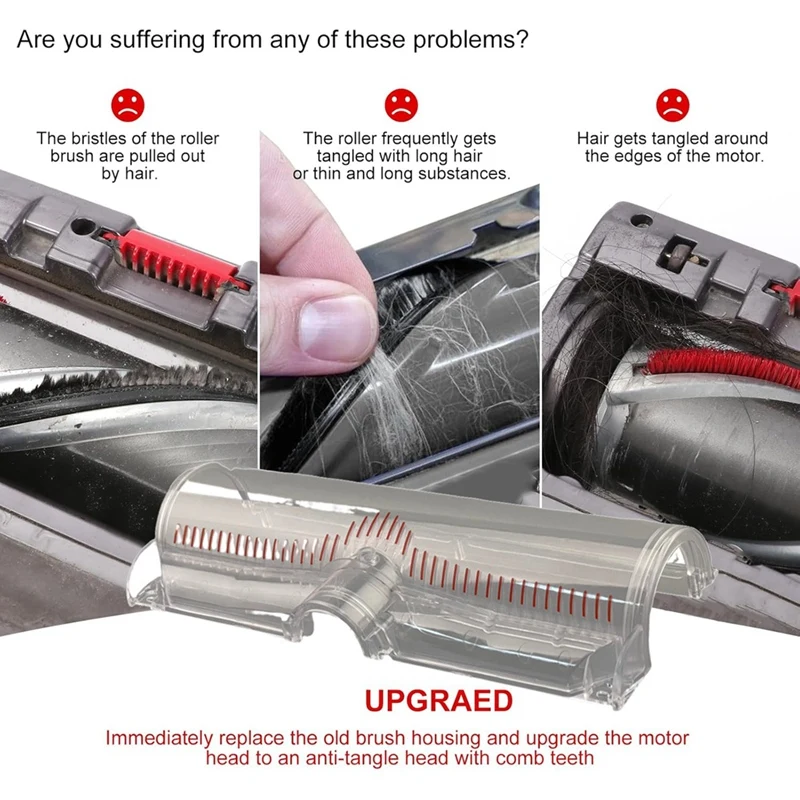 Are you suffering from any of these problems?

The bristles of the roller brush are pulled out by hair.

The roller frequently gets tangled with long hair or thin and long substances.

Hair gets tangled around the edges of the motor.

UPGRAED

Immediately replace the old brush housing and upgrade the motor head to an anti-tangle head with comb teeth