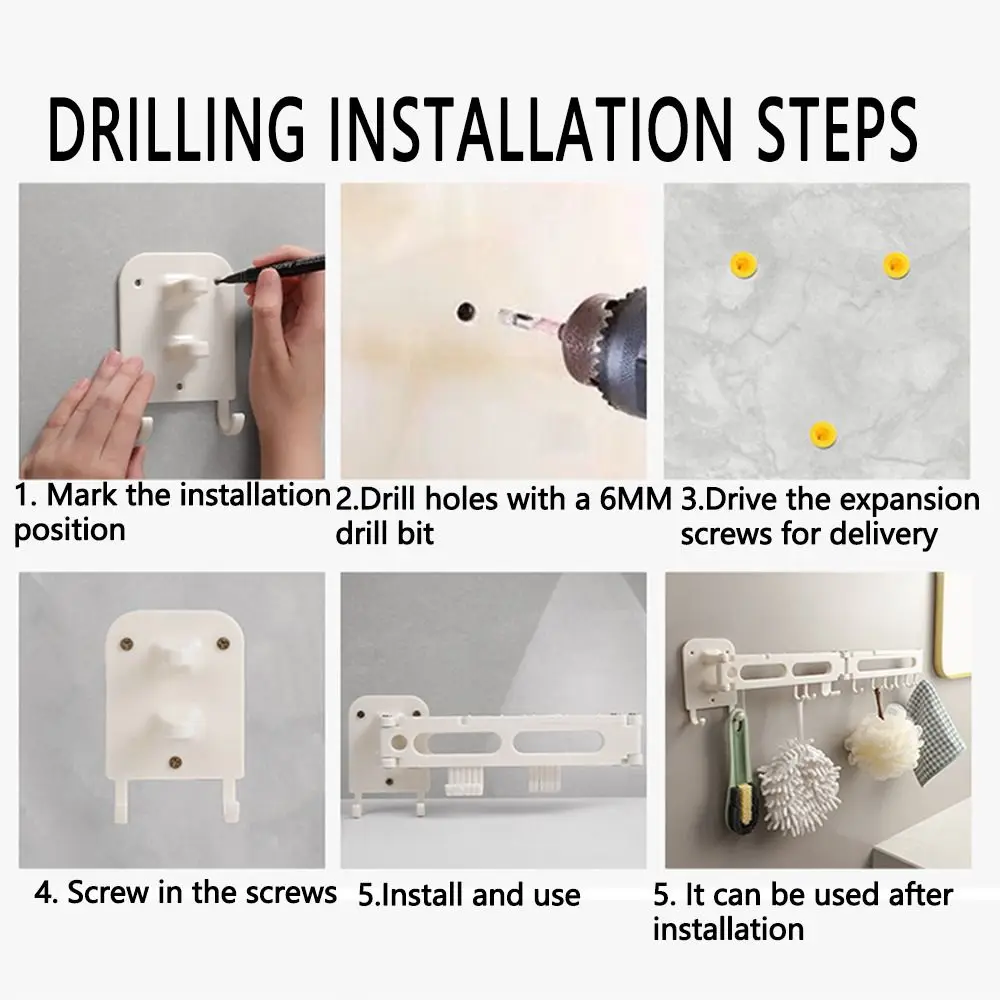 DRILLING INSTALLATION STEPS

1. Mark the installation position

2.Drill holes with a 6MM drill bit

3.Drive the expansion screws for delivery

4. Screw in the screws

5.Install and use

5. It can be used after installation