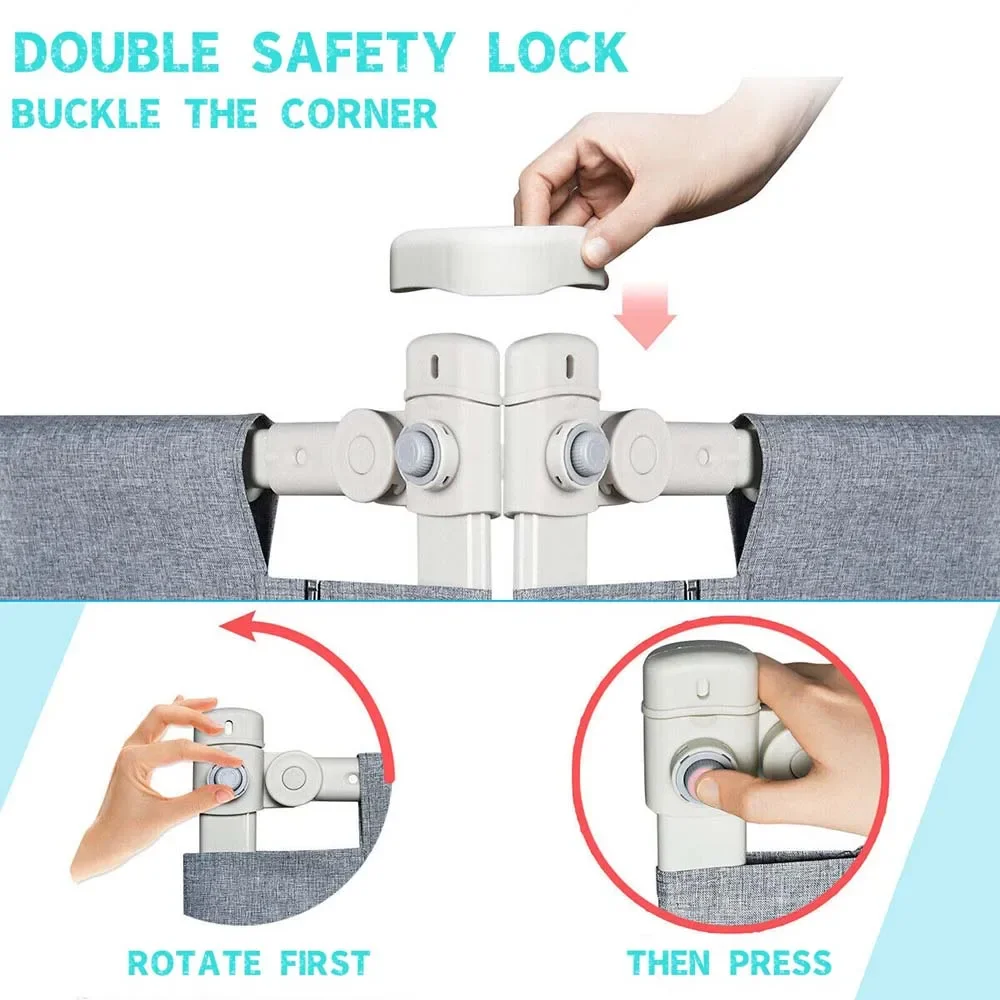 DOUBLE SAFETY LOCK
BUCKLE THE CORNER

ROTATE FIRST

THEN PRESS