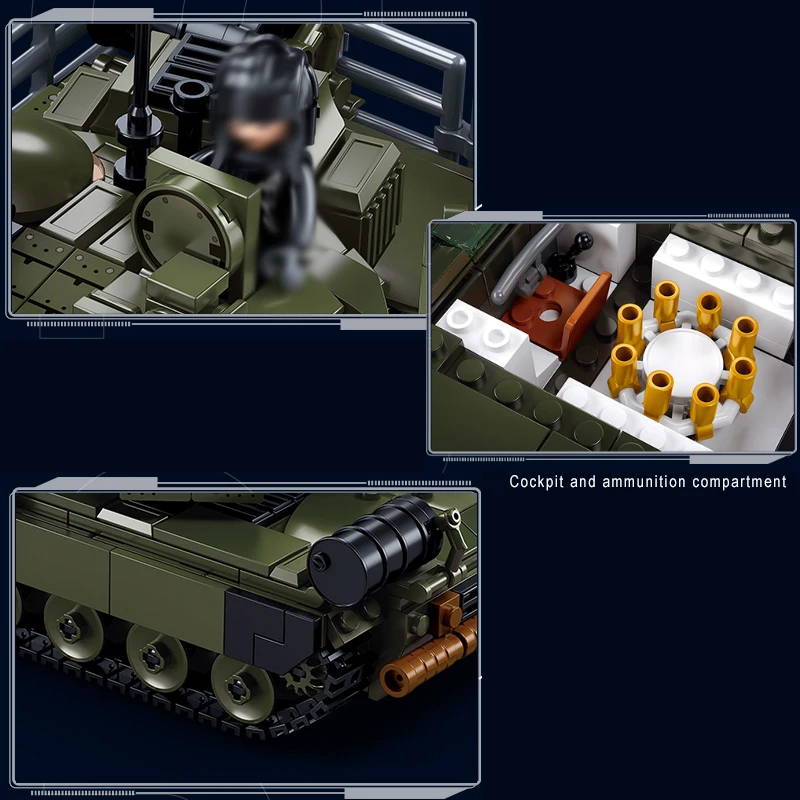 Cockpit and ammunition compartment