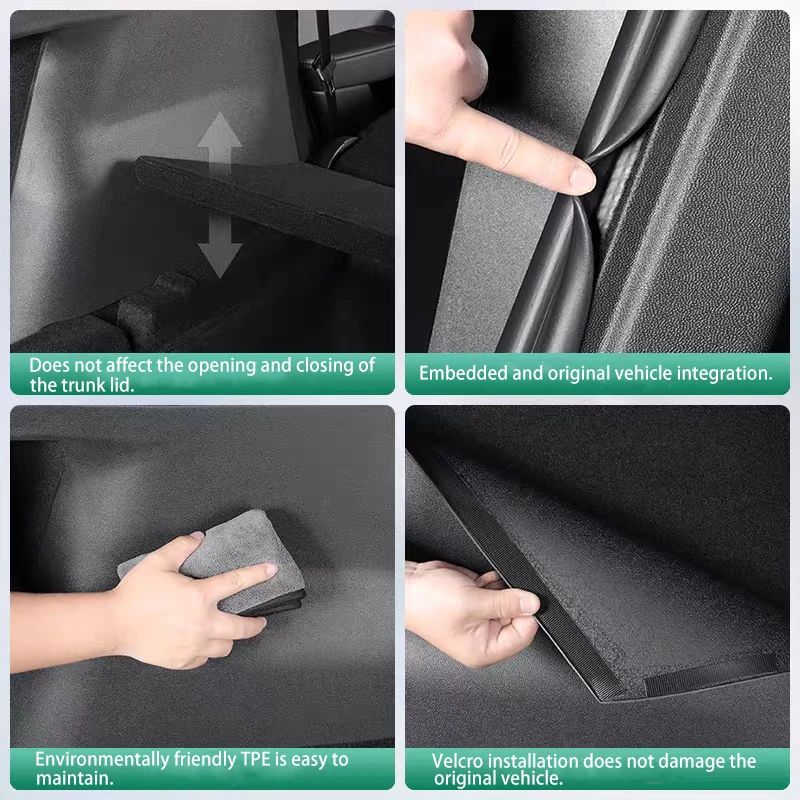 Does not affect the opening and closing of the trunk lid.

Embedded and original vehicle integration.

Environmentally friendly TPE is easy to maintain.

Velcro installation does not damage the original vehicle.